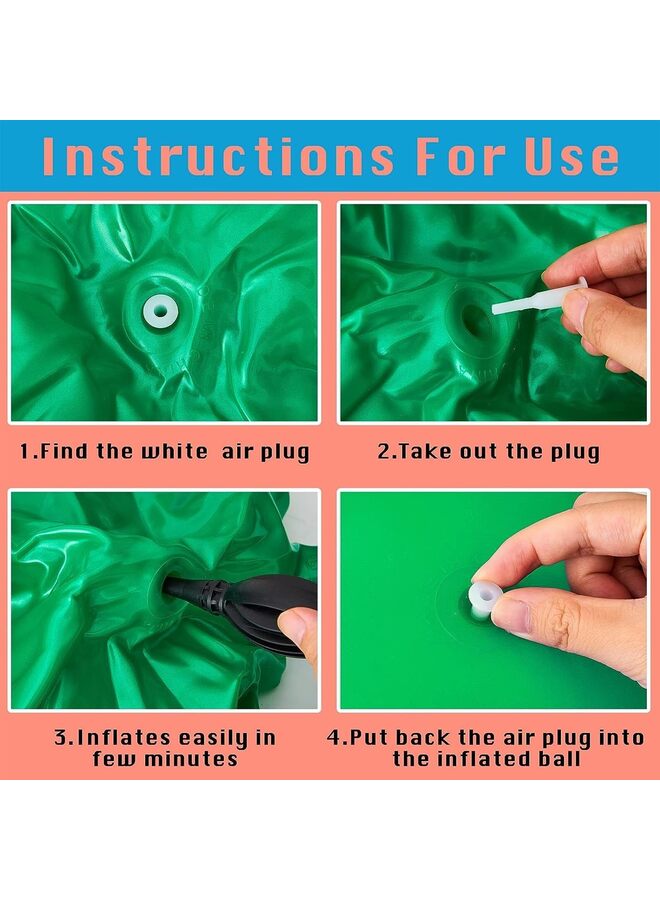 Instructions For Use

1.Find the white air plug

2.Take out the plug

3.Inflates easily in few minutes

4.Put back the air plug into the inflated ball