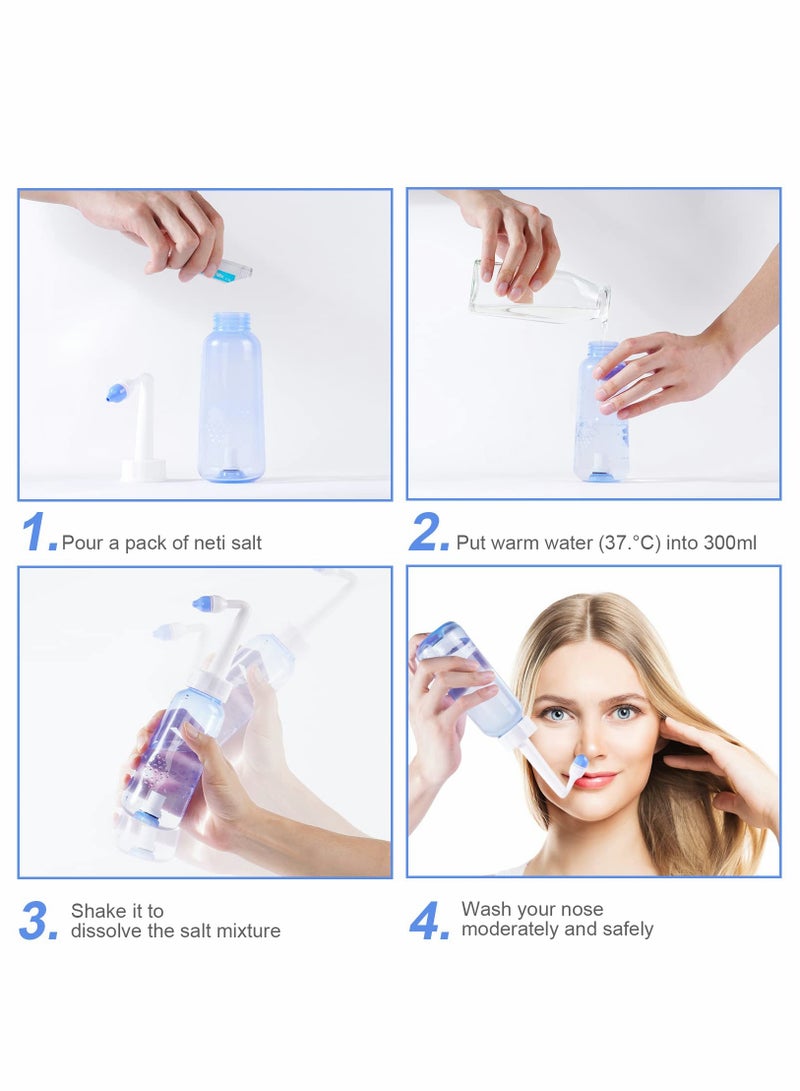 1. Pour a pack of neti salt

2. Put warm water (37.°C) into 300ml

3. Shake it to dissolve the salt mixture

4. Wash your nose moderately and safely