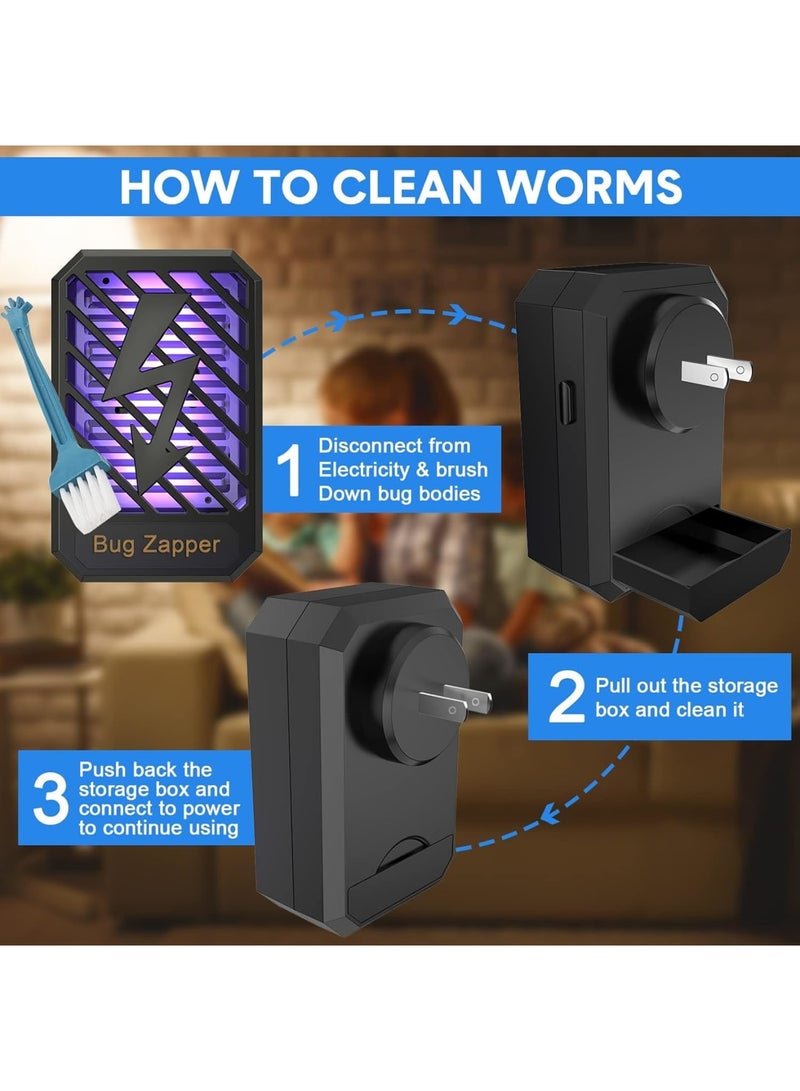 HOW TO CLEAN WORMS

Bug Zapper

1 Disconnect from Electricity & brush Down bug bodies

2 Pull out the storage box and clean it

3 Push back the storage box and connect to power to continue using