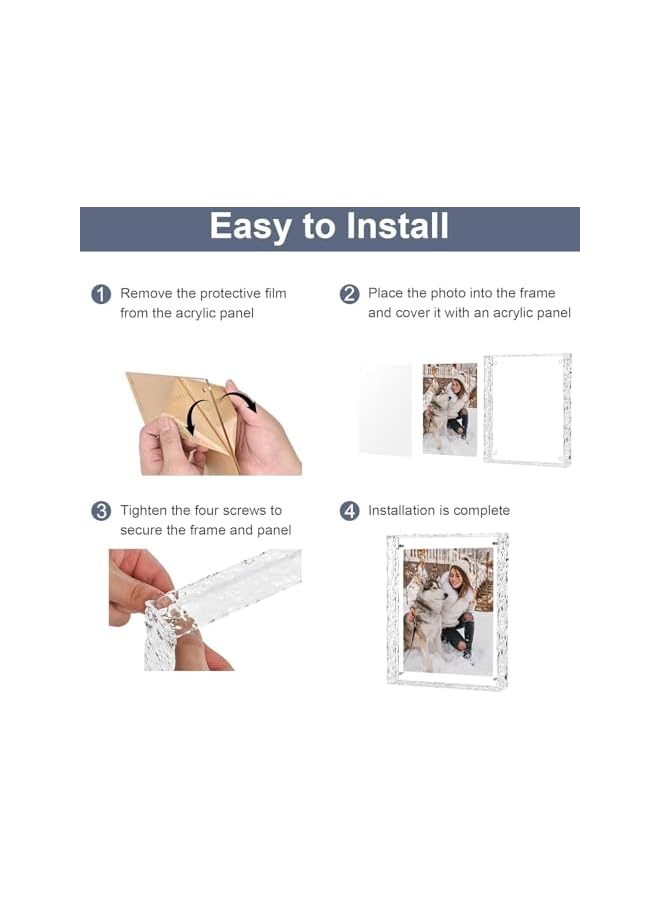 Easy to Install

1 Remove the protective film from the acrylic panel

2 Place the photo into the frame and cover it with an acrylic panel

3 Tighten the four screws to secure the frame and panel

4 Installation is complete