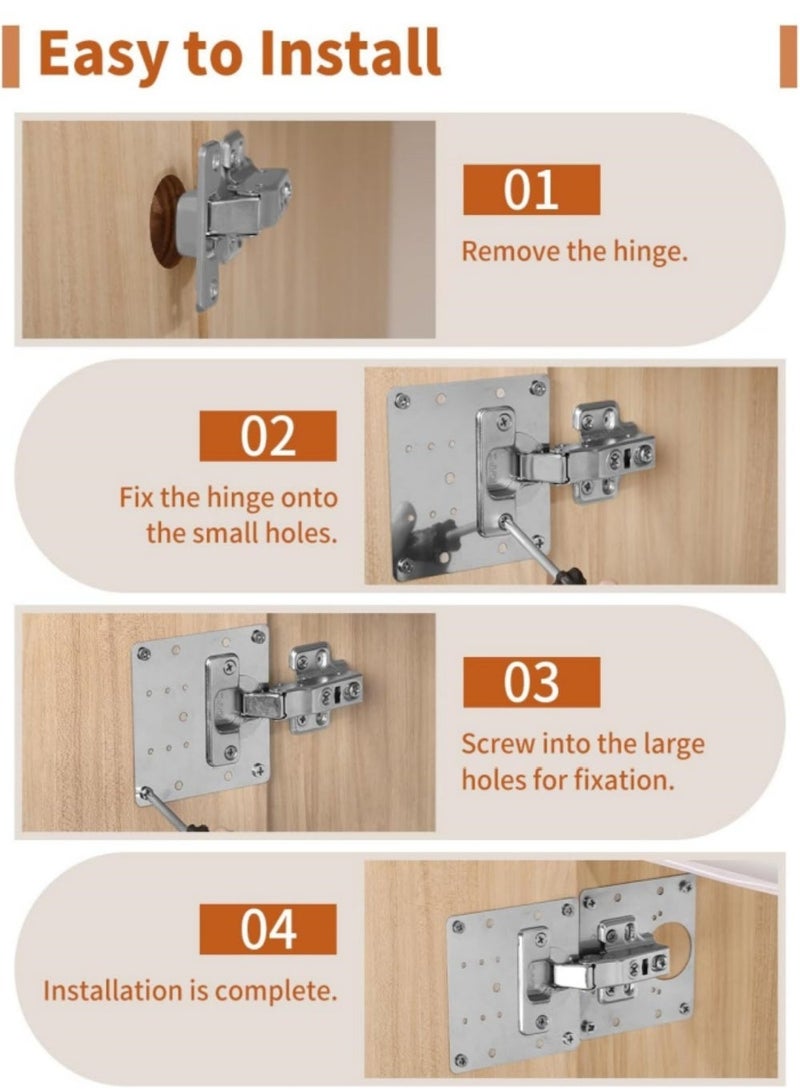 Easy to Install

01

Remove the hinge.

02

Fix the hinge onto the small holes.

03

Screw into the large holes for fixation.

04

Installation is complete.