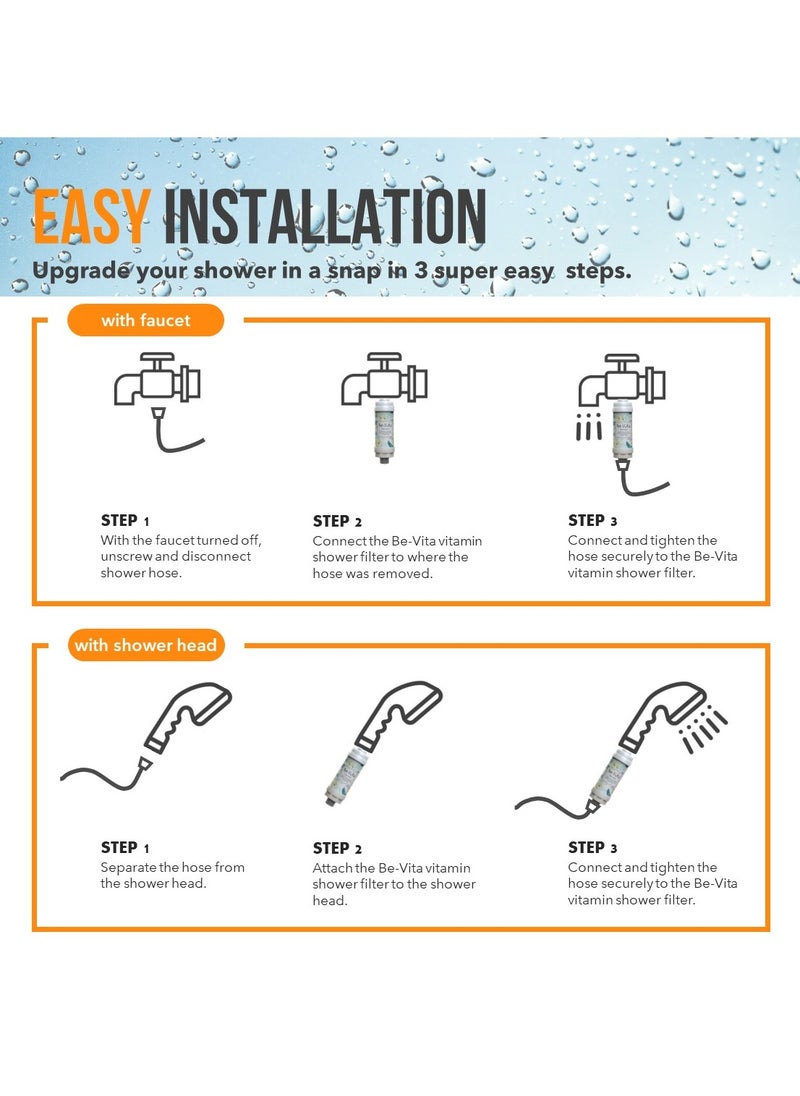 EASY INSTALLATION
Upgrade your shower in a snap in 3 super easy steps.

with faucet

STEP 1
With the faucet turned off, unscrew and disconnect shower hose.

STEP 2
Connect the Be-Vita vitamin shower filter to where the hose was removed.

STEP 3
Connect and tighten the hose securely to the Be-Vita vitamin shower filter.

with shower head

STEP 1
Separate the hose from the shower head.

STEP 2
Attach the Be-Vita vitamin shower filter to the shower head.

STEP 3
Connect and tighten the hose securely to the Be-Vita vitamin shower filter.