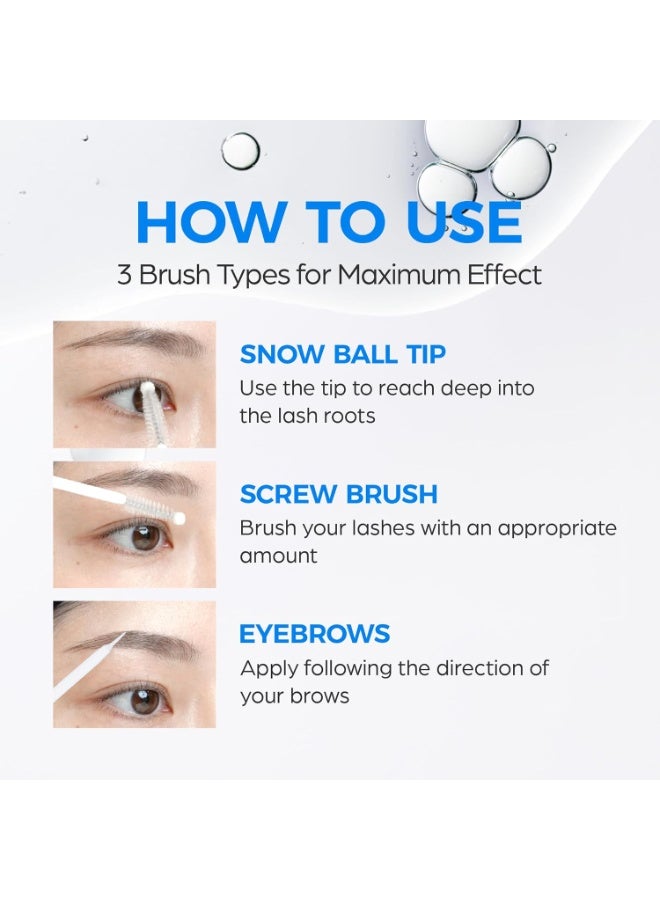 HOW TO USE
3 Brush Types for Maximum Effect

SNOW BALL TIP
Use the tip to reach deep into the lash roots

SCREW BRUSH
Brush your lashes with an appropriate amount

EYEBROWS
Apply following the direction of your brows