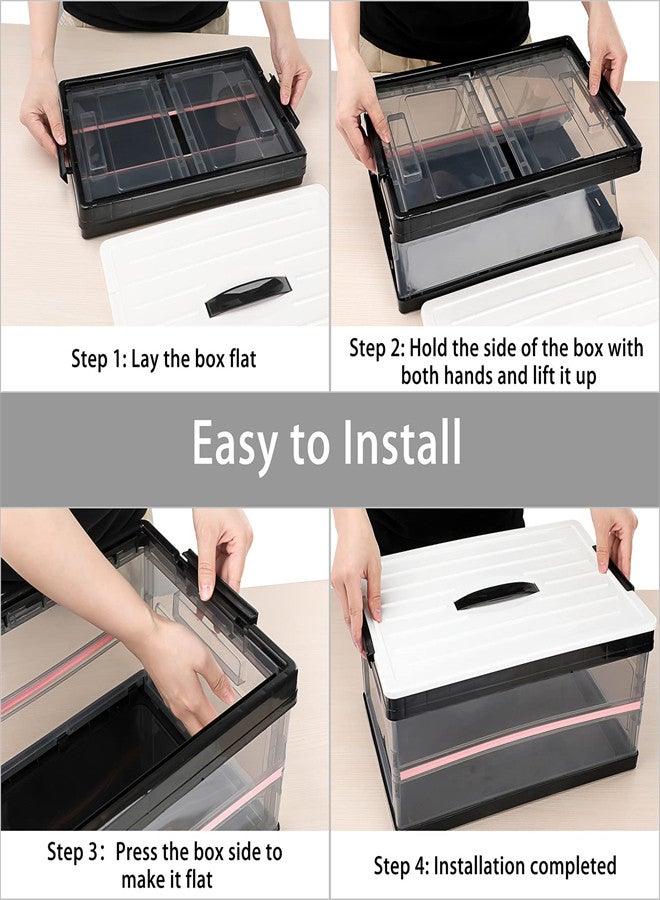 Step 1: Lay the box flat

Step 2: Hold the side of the box with both hands and lift it up

Easy to Install

Step 3: Press the box side to make it flat

Step 4: Installation completed