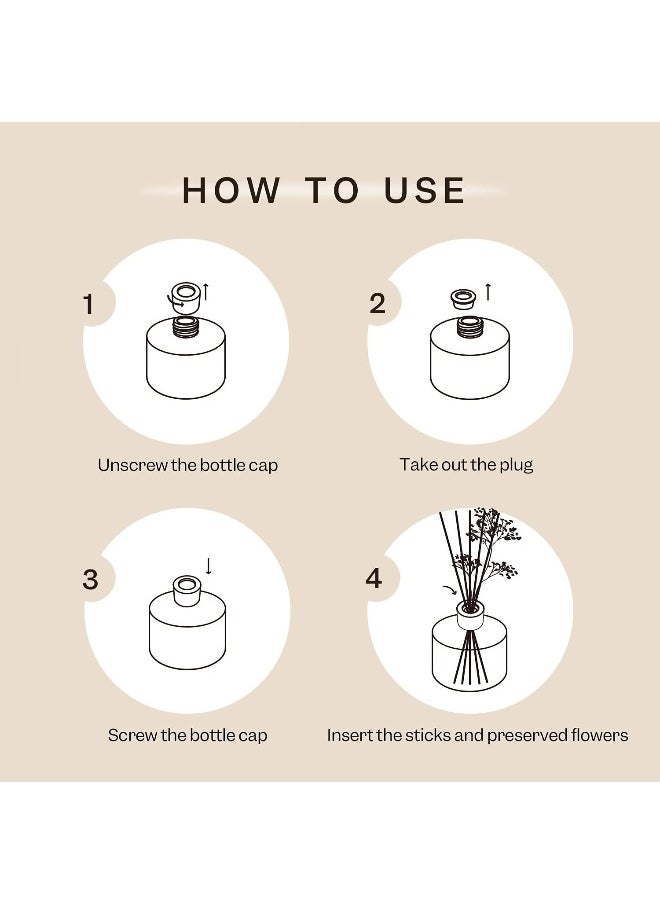 HOW TO USE

1

Unscrew the bottle cap

2

Take out the plug

3

Screw the bottle cap

4

Insert the sticks and preserved flowers