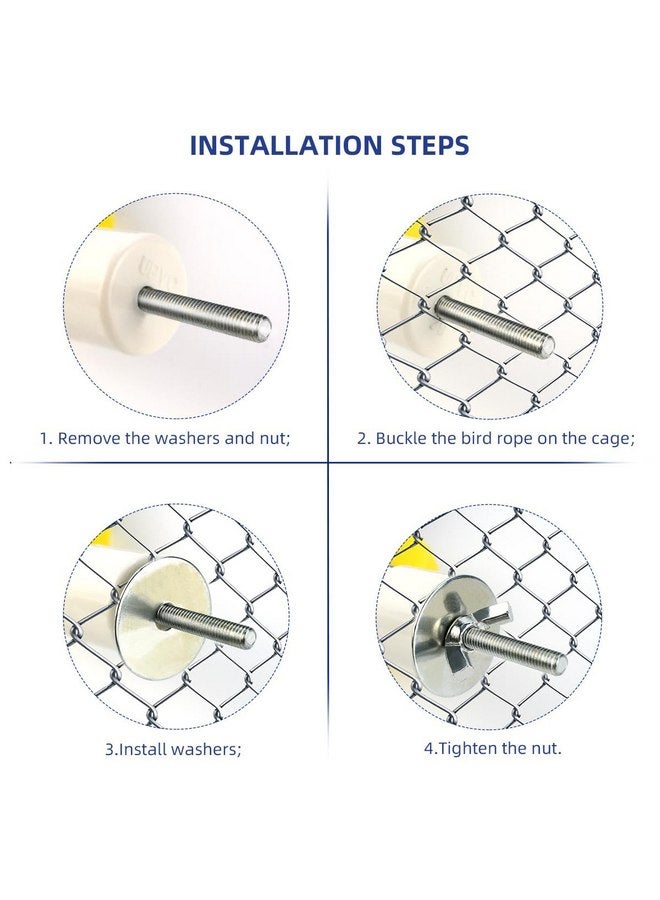 INSTALLATION STEPS

1. Remove the washers and nut;

2. Buckle the bird rope on the cage;

3.Install washers;

4.Tighten the nut.