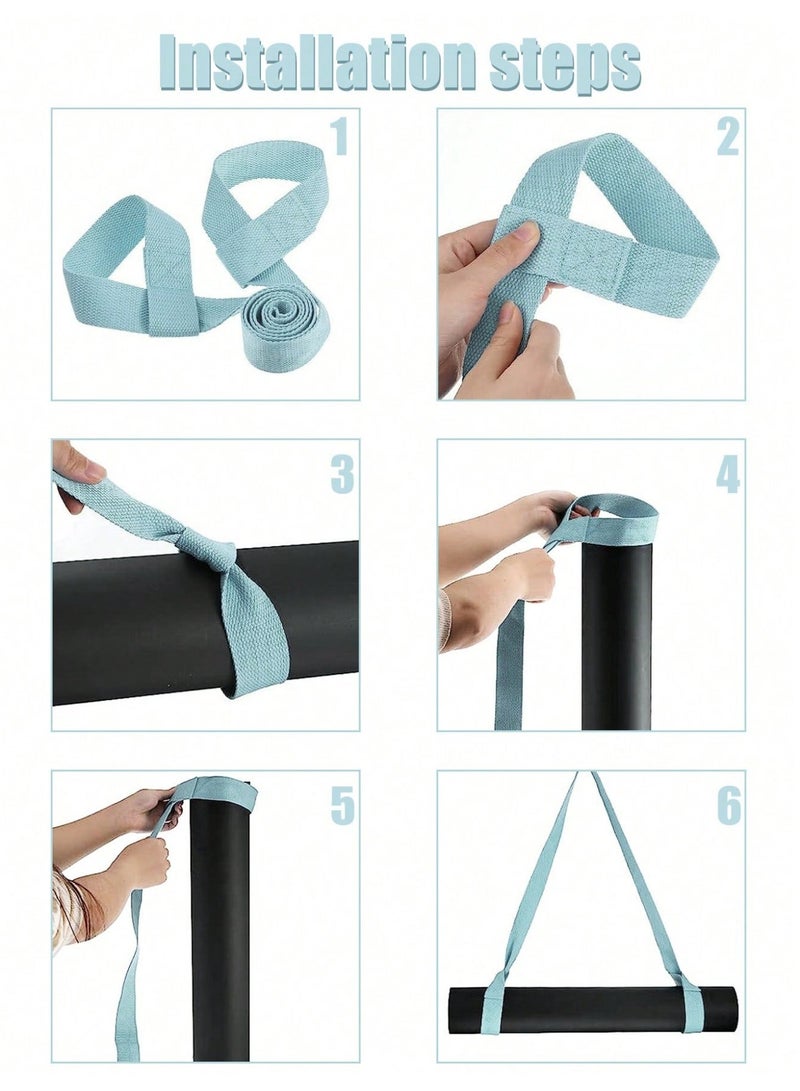 Installation steps

1

2

3

4

5

6