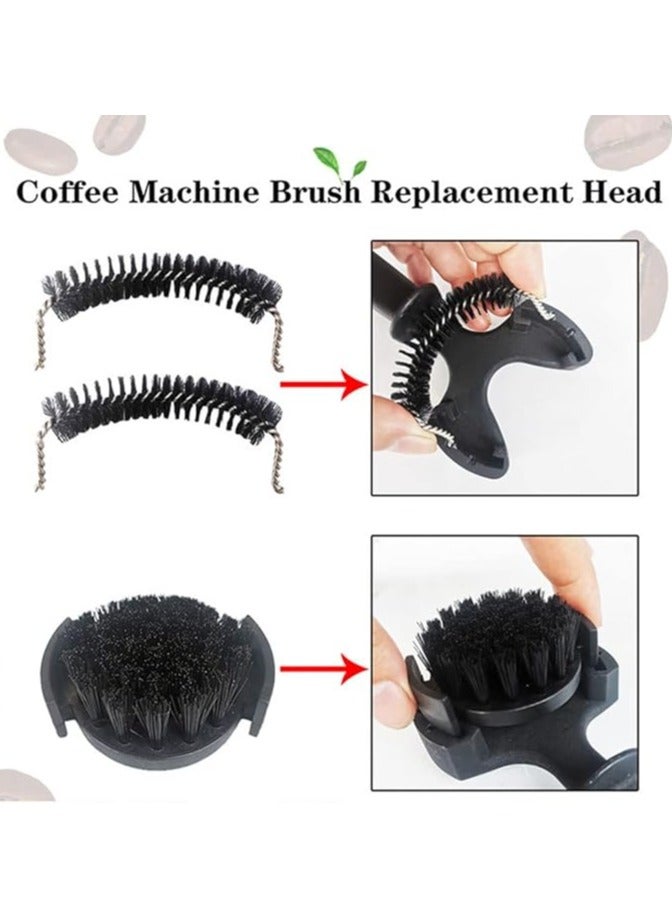 Coffee Machine Brush Replacement Head