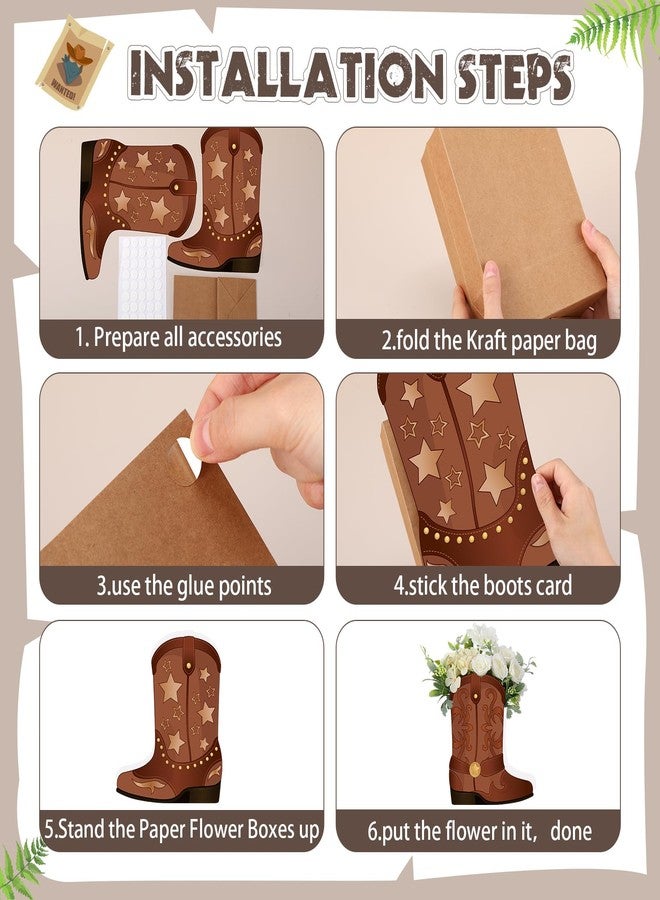 WANTED!

INSTALLATION STEPS

1. Prepare all accessories

2.fold the Kraft paper bag

3.use the glue points

4.stick the boots card

5.Stand the Paper Flower Boxes up

6.put the flower in it， done