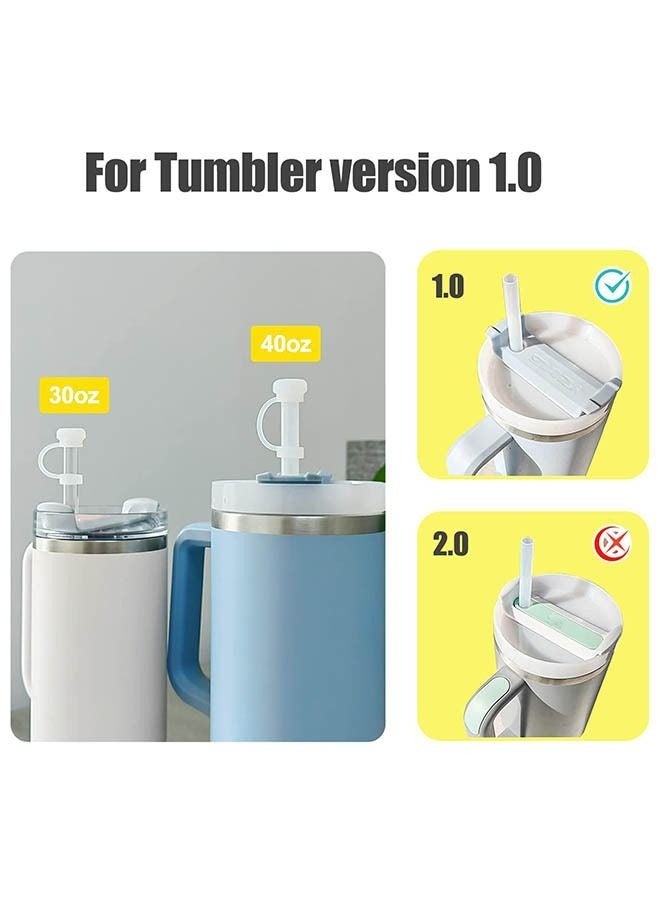 For Tumbler version 1.0

30oz

40oz

1.0

2.0