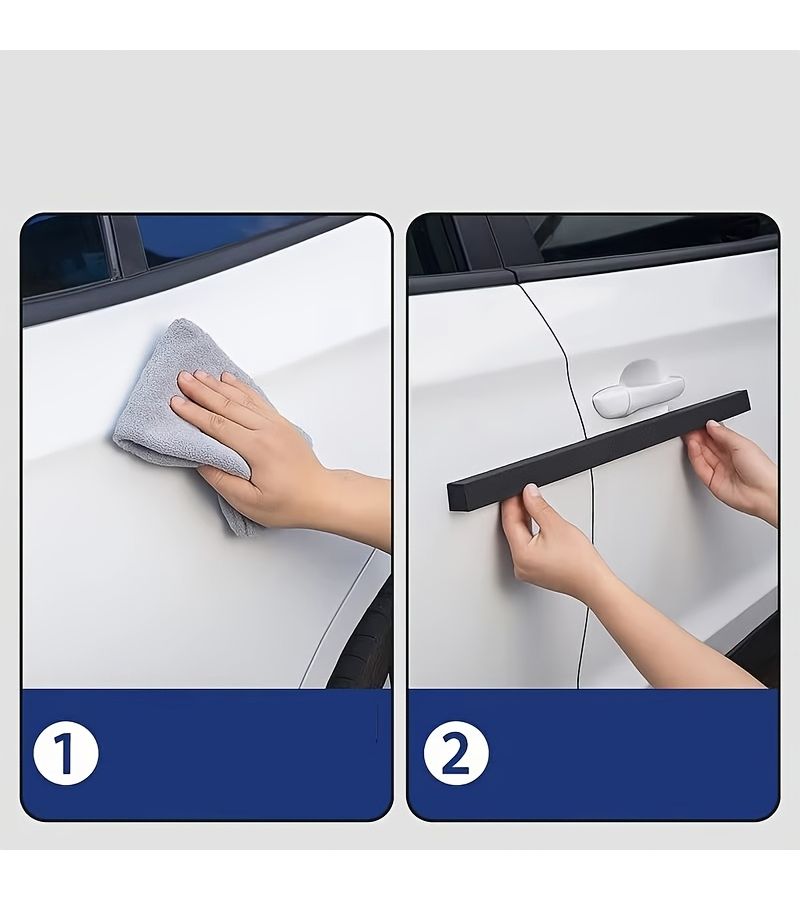 1

2