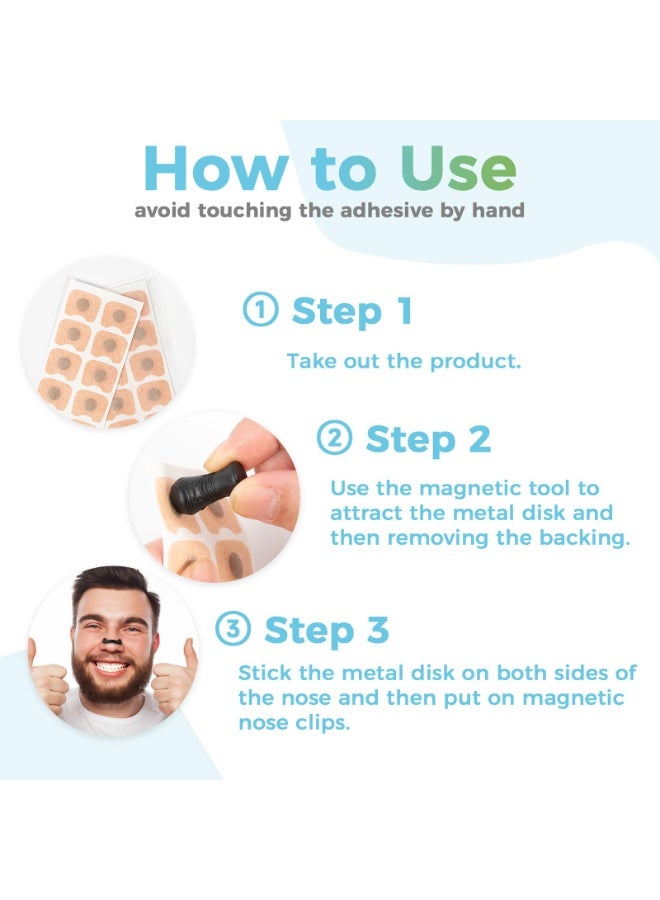 How to Use
avoid touching the adhesive by hand

① Step 1
Take out the product.

② Step 2
Use the magnetic tool to attract the metal disk and then removing the backing.

③ Step 3
Stick the metal disk on both sides of the nose and then put on magnetic nose clips.