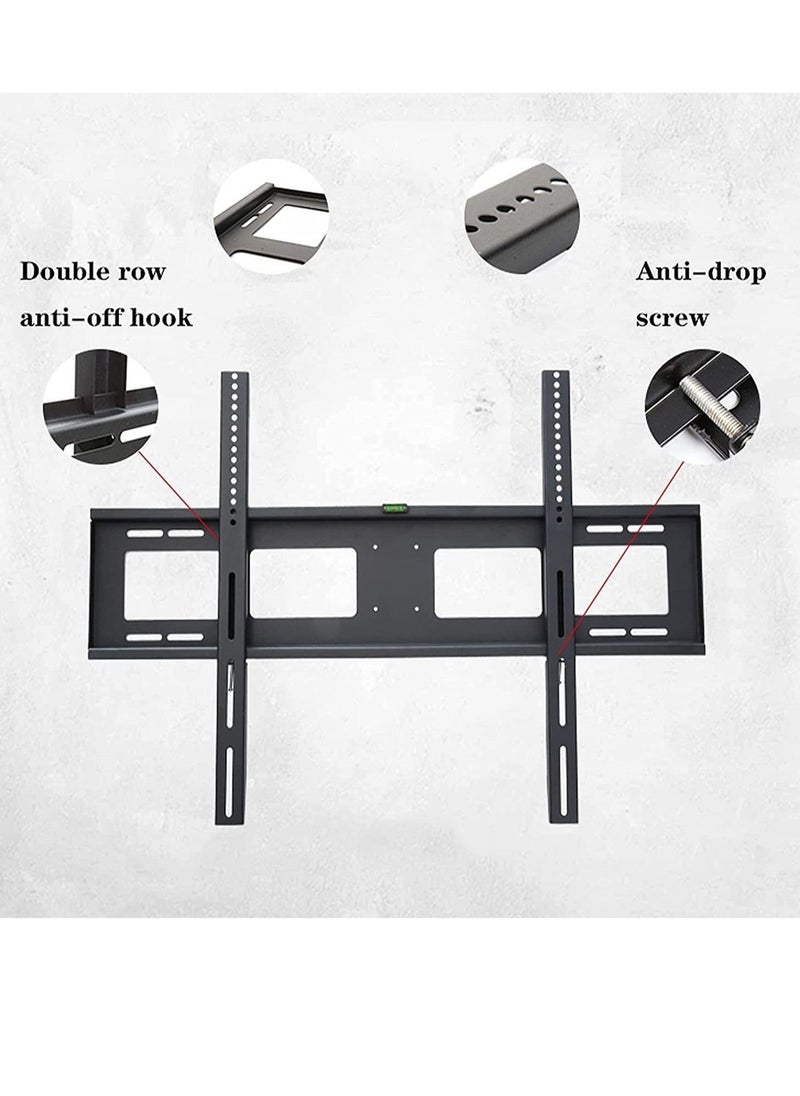 Double row
anti-off hook

Anti-drop
screw