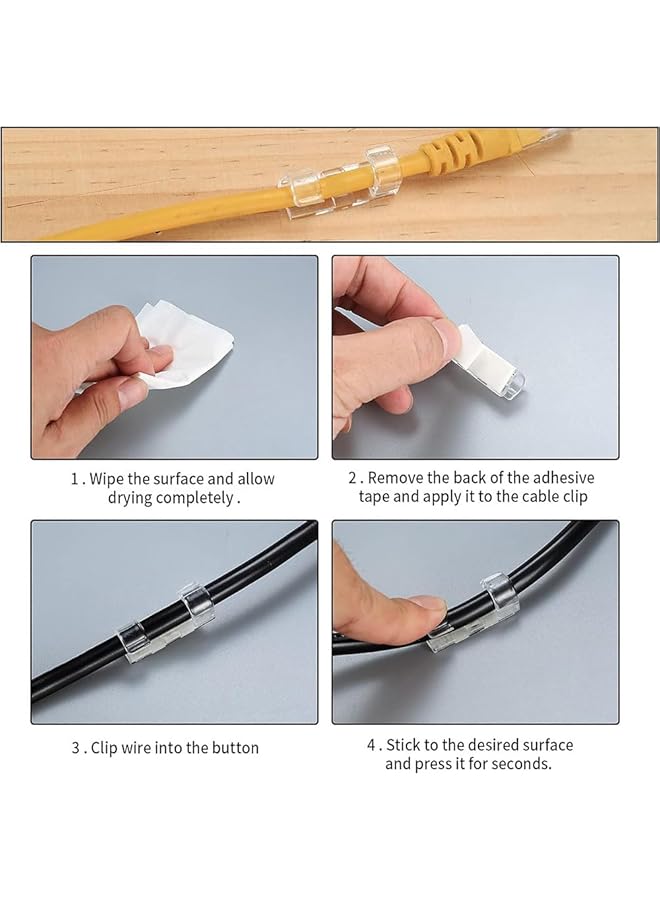 1 . Wipe the surface and allow drying completely .

2 . Remove the back of the adhesive tape and apply it to the cable clip

3 . Clip wire into the button

4 . Stick to the desired surface and press it for seconds.