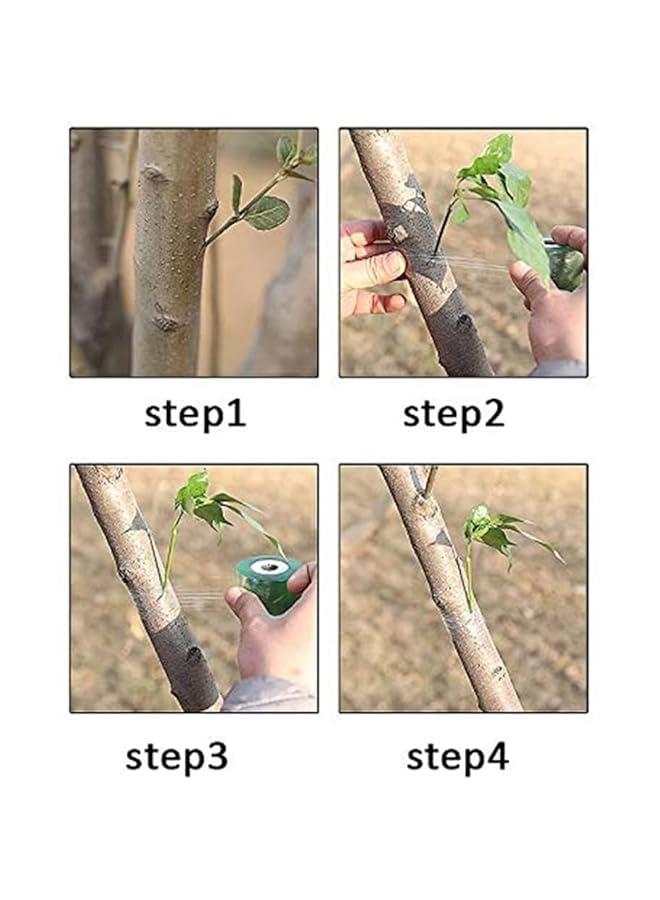 step1

step2

step3

step4