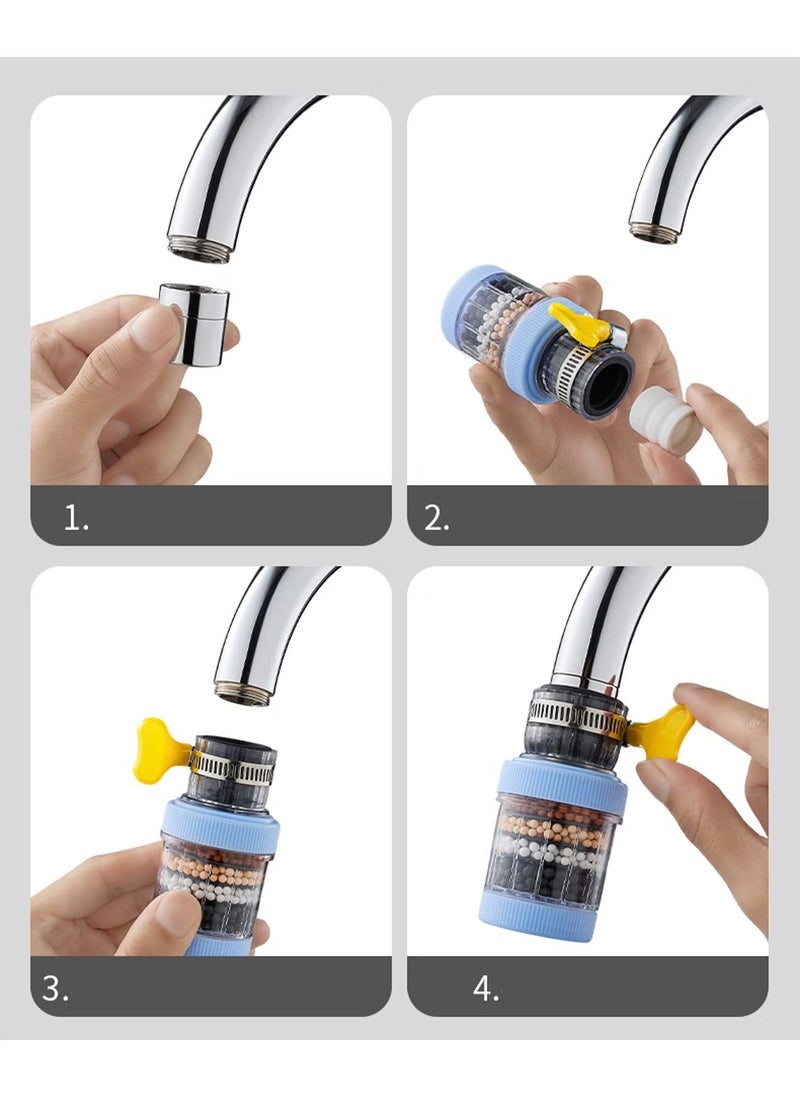 1.

2.

3.

4.