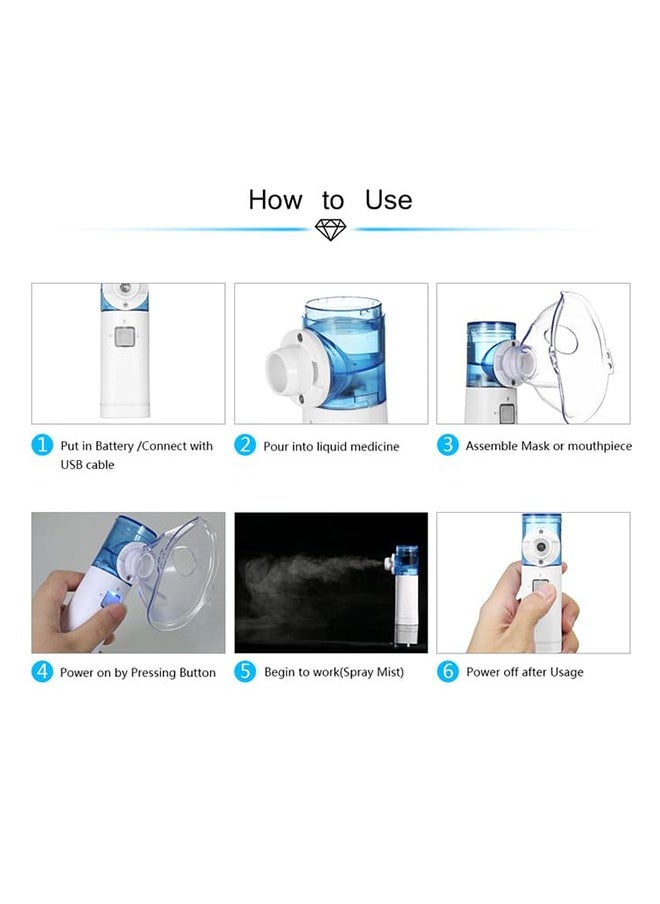 How to Use

1 Put in Battery /Connect with USB cable

2 Pour into liquid medicine

3 Assemble Mask or mouthpiece

4 Power on by Pressing Button

5 Begin to work(Spray Mist)

6 Power off after Usage