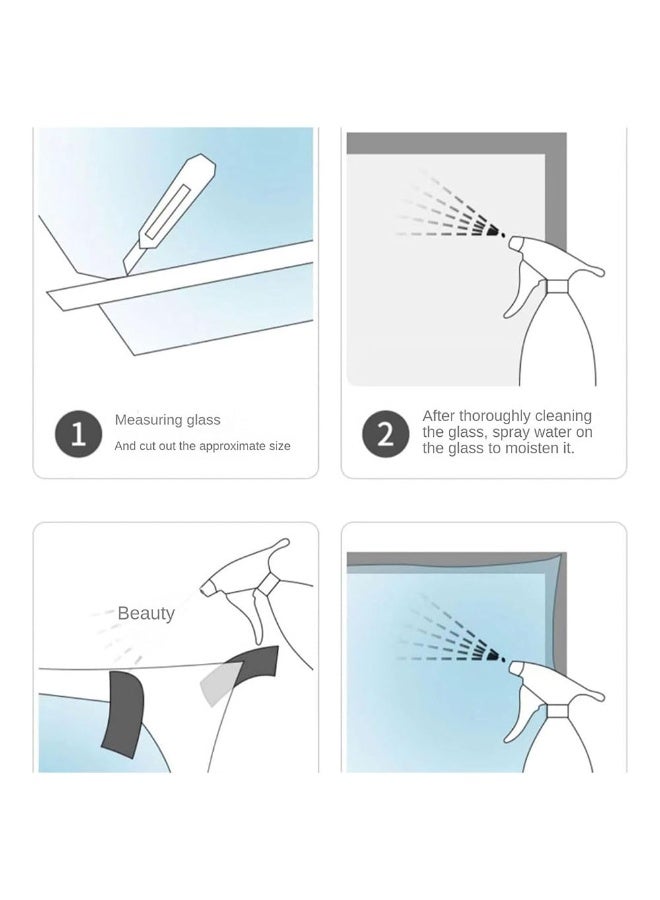 1 Measuring glass

And cut out the approximate size

2 After thoroughly cleaning the glass, spray water on the glass to moisten it.

Beauty