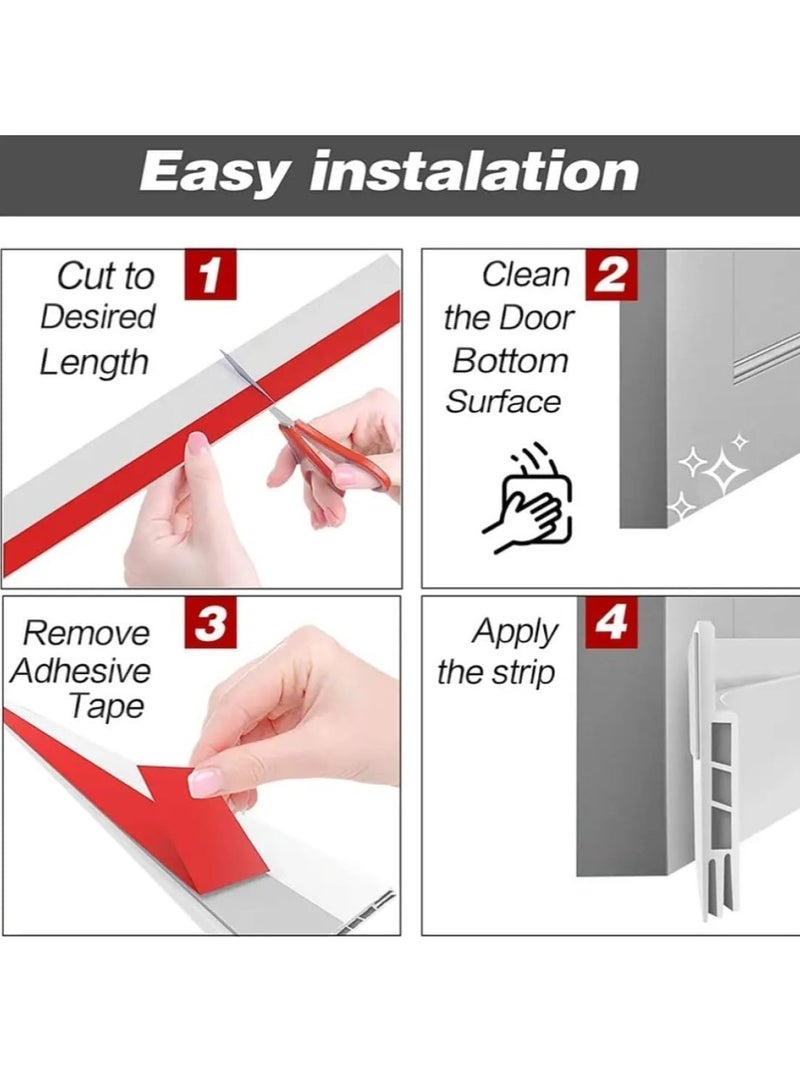 Easy instalation

Cut to Desired Length 1

Clean the Door Bottom Surface 2

Remove Adhesive Tape 3

Apply the strip 4