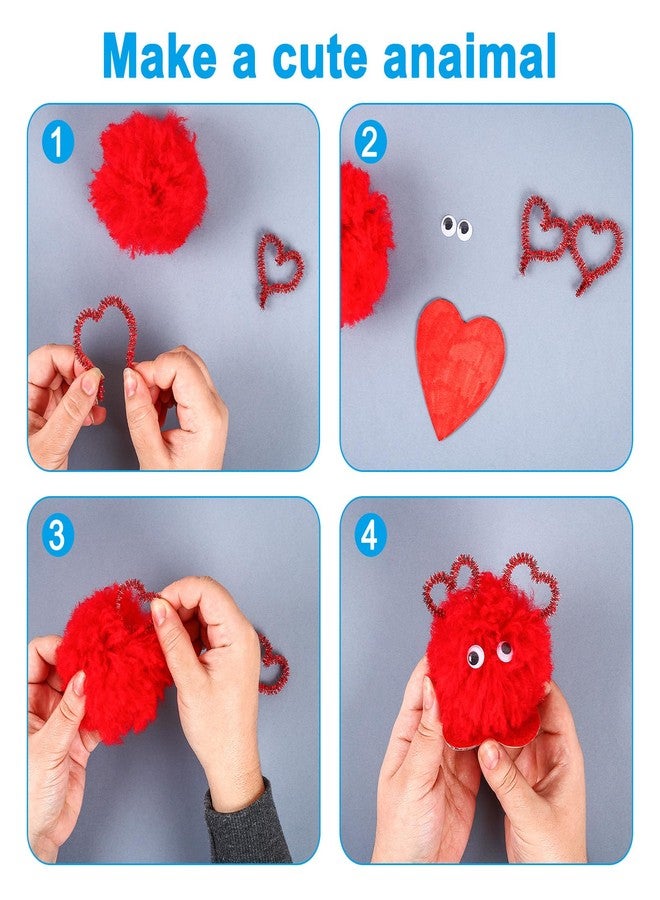 Make a cute anaimal

1

2

3

4