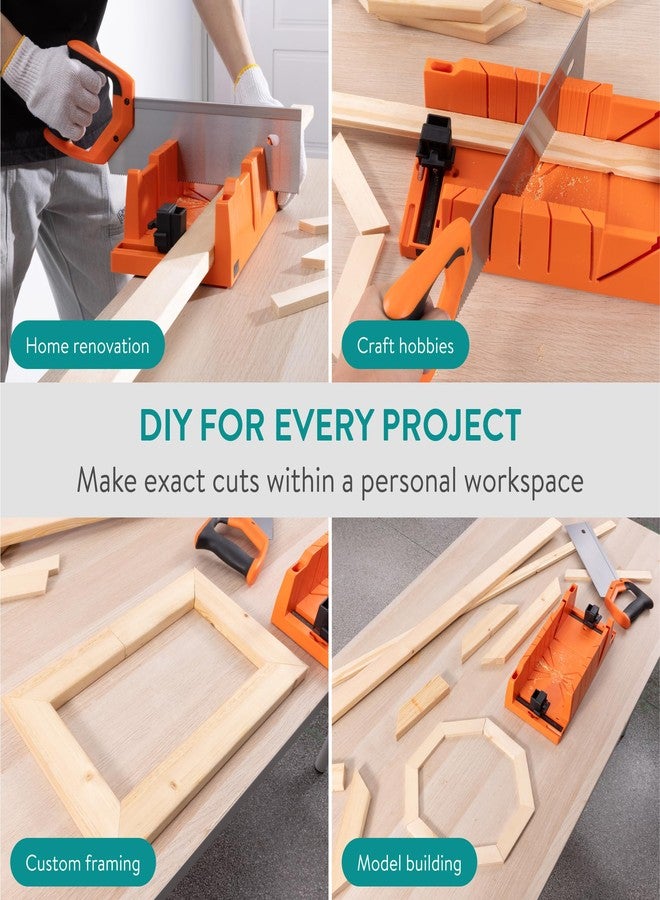 Home renovation

Craft hobbies

DIY FOR EVERY PROJECT

Make exact cuts within a personal workspace

Custom framing

Model building