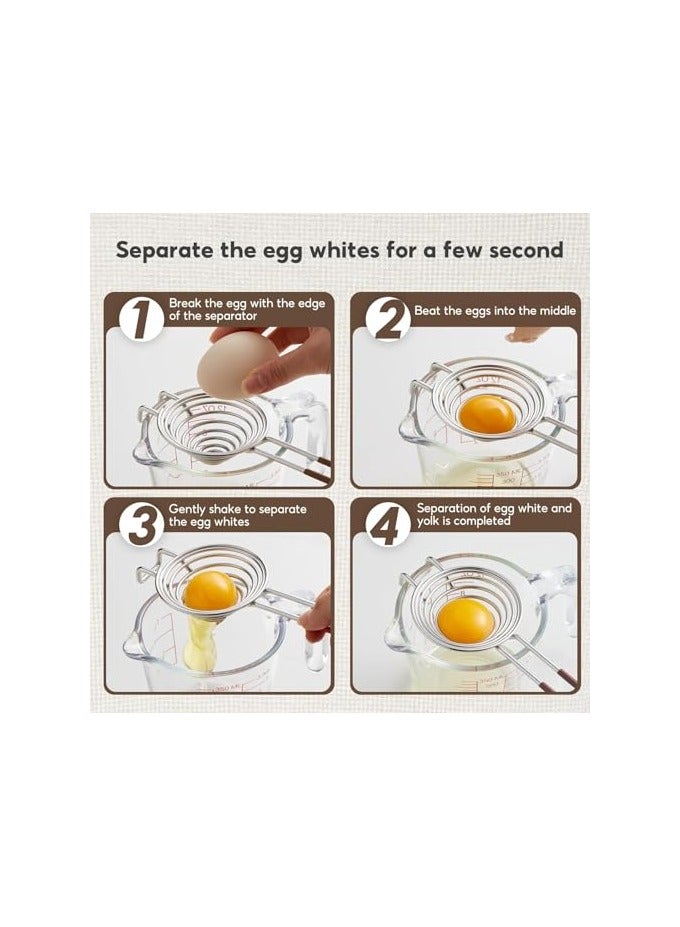 Separate the egg whites for a few second

1 Break the egg with the edge of the separator

2 Beat the eggs into the middle

3 Gently shake to separate the egg whites

4 Separation of egg white and yolk is completed