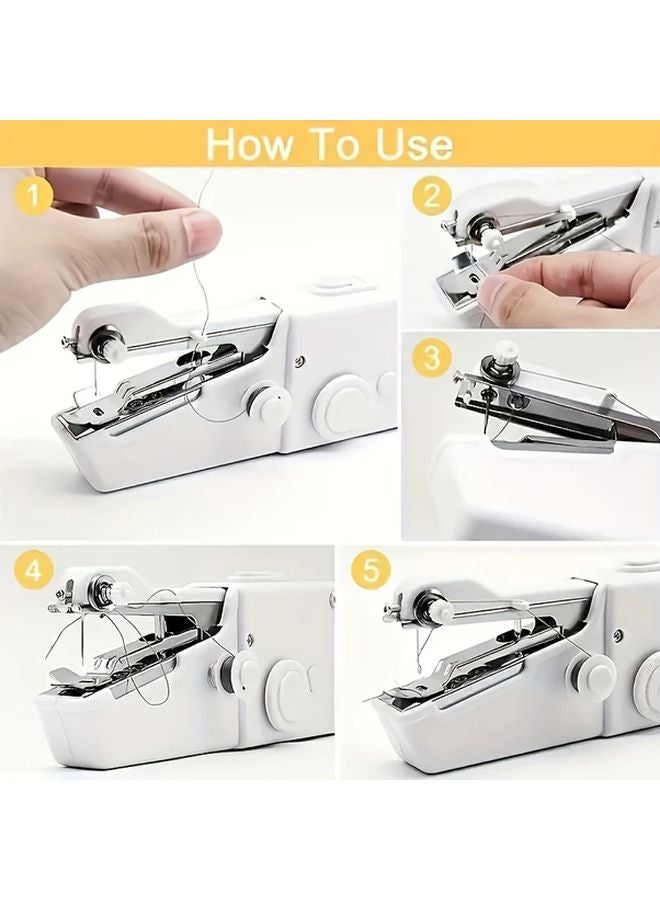 How To Use

1

2

3

4

5