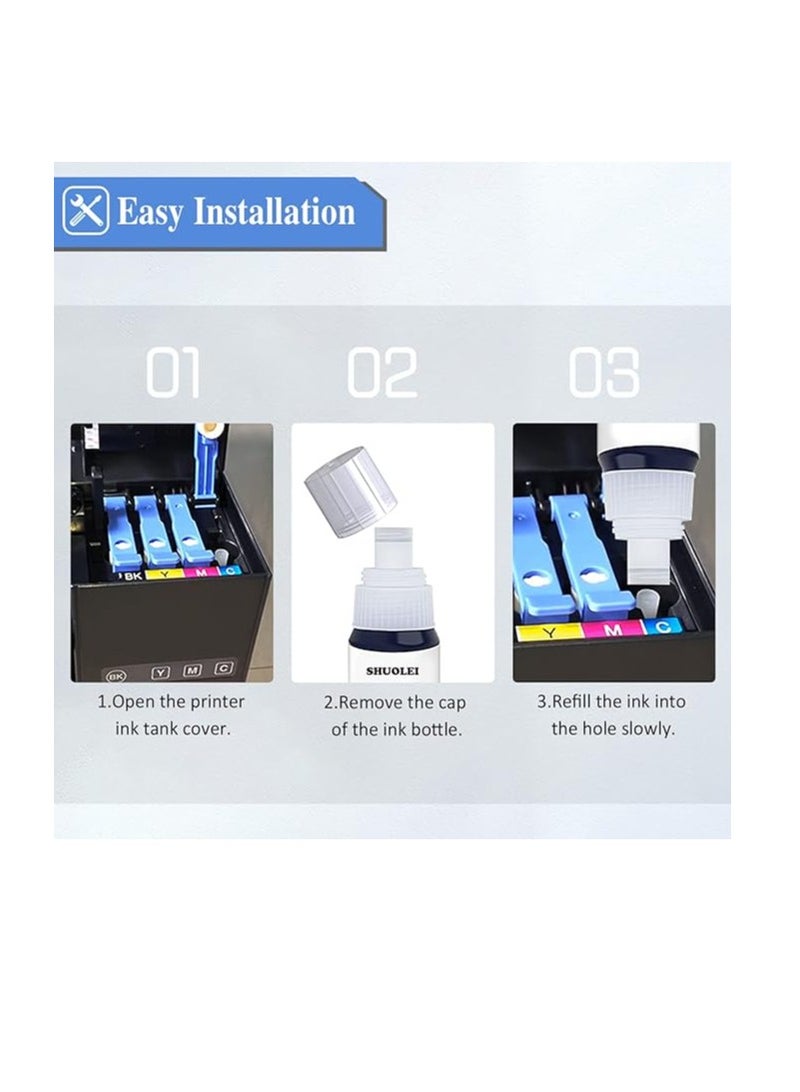 Easy Installation

01

BK Y M C

BK Y M C

1.Open the printer ink tank cover.

02

SHUOLEI

2.Remove the cap of the ink bottle.

03

Y M C

3.Refill the ink into the hole slowly.