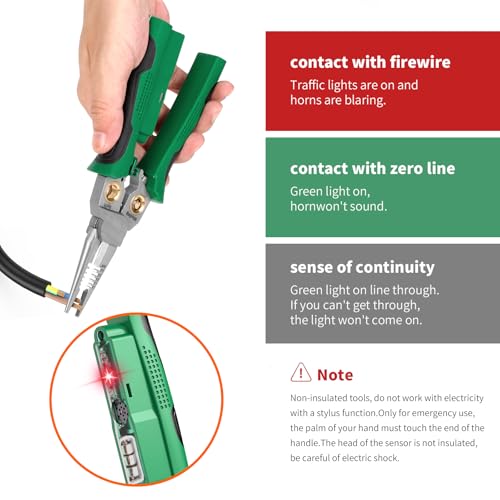 contact with firewire
Traffic lights are on and horns are blaring.

contact with zero line
Green light on, hornwon't sound.

sense of continuity
Green light on line through. If you can't get through, the light won't come on.

Note
Non-insulated tools, do not work with electricity with a stylus function.Only for emergency use, the palm of your hand must touch the end of the handle.The head of the sensor is not insulated, be careful of electric shock.