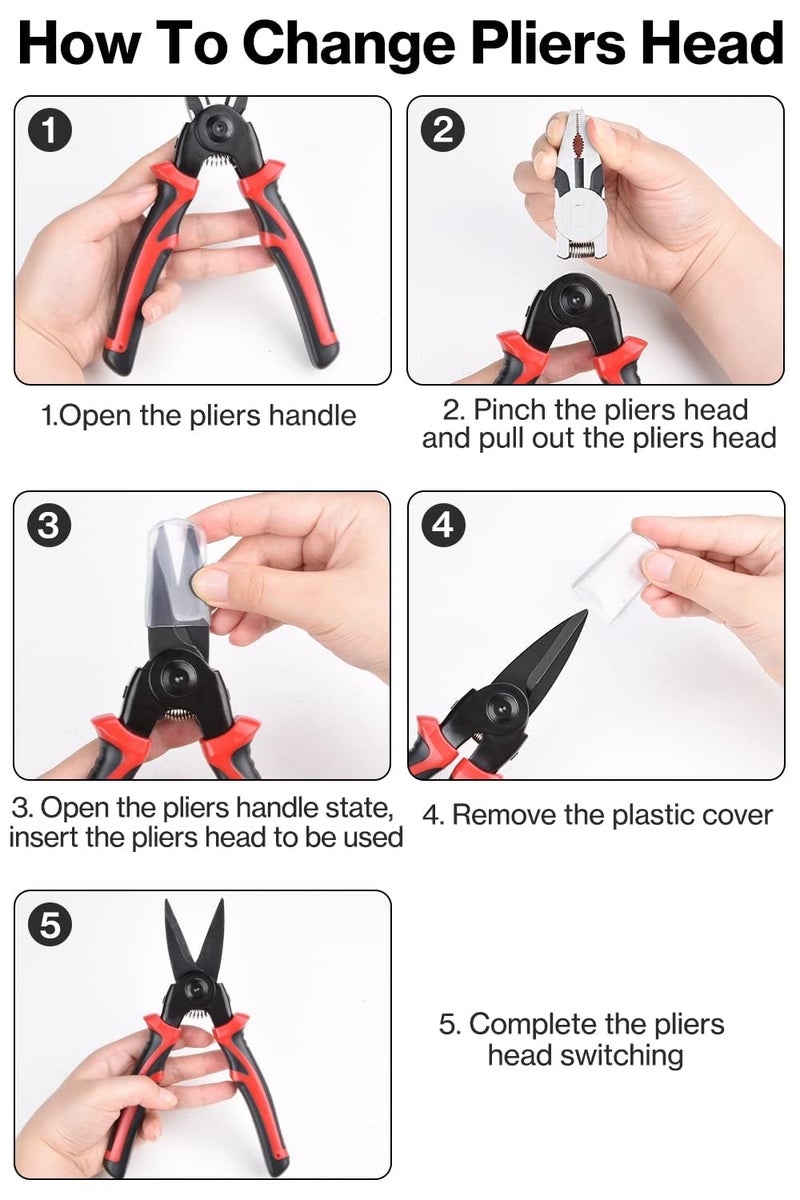 How To Change Pliers Head

1

2

1.Open the pliers handle

2. Pinch the pliers head and pull out the pliers head

3

4

3. Open the pliers handle state, insert the pliers head to be used

4. Remove the plastic cover

5

5. Complete the pliers head switching