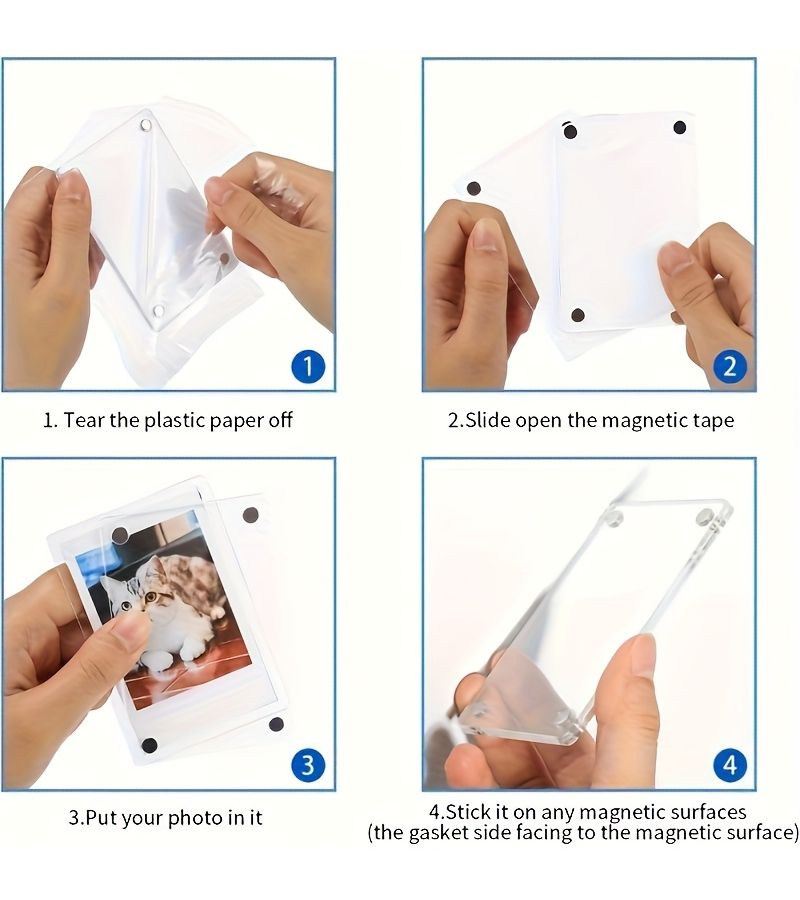 1

1. Tear the plastic paper off

2

2.Slide open the magnetic tape

3

3.Put your photo in it

4

4.Stick it on any magnetic surfaces
(the gasket side facing to the magnetic surface)