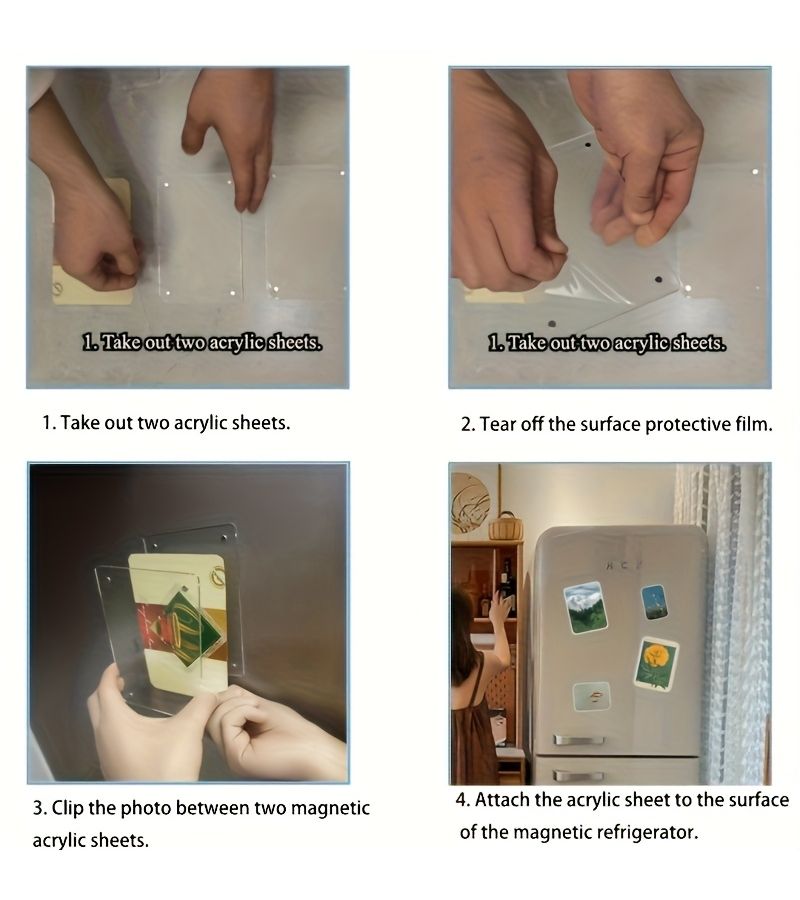 1. Take out two acrylic sheets.

1. Take out two acrylic sheets.

1. Take out two acrylic sheets.

2. Tear off the surface protective film.

3. Clip the photo between two magnetic acrylic sheets.

4. Attach the acrylic sheet to the surface of the magnetic refrigerator.