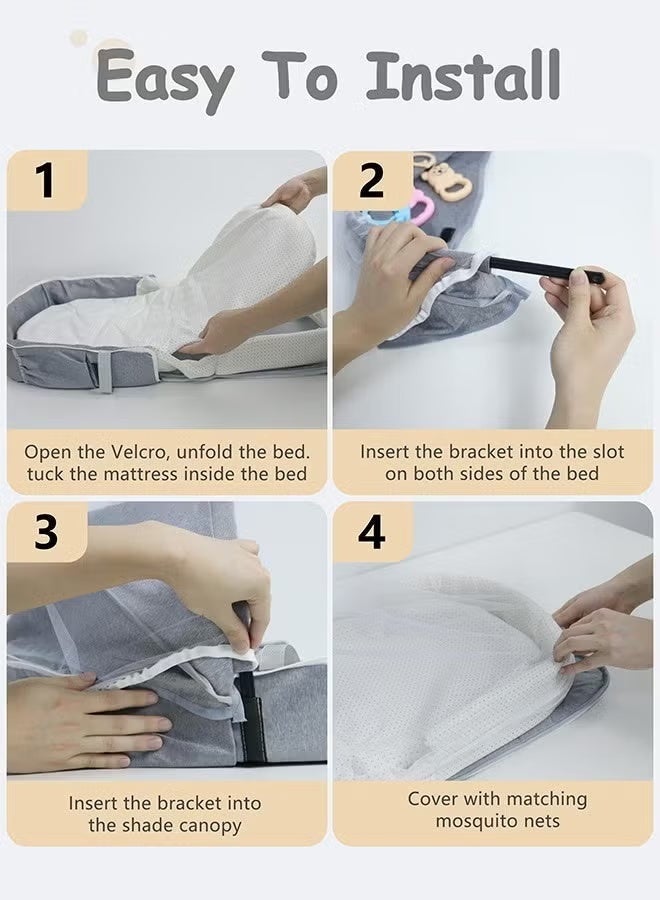 Easy To Install

1

Open the Velcro, unfold the bed. tuck the mattress inside the bed

2

Insert the bracket into the slot on both sides of the bed

3

Insert the bracket into the shade canopy

4

Cover with matching mosquito nets