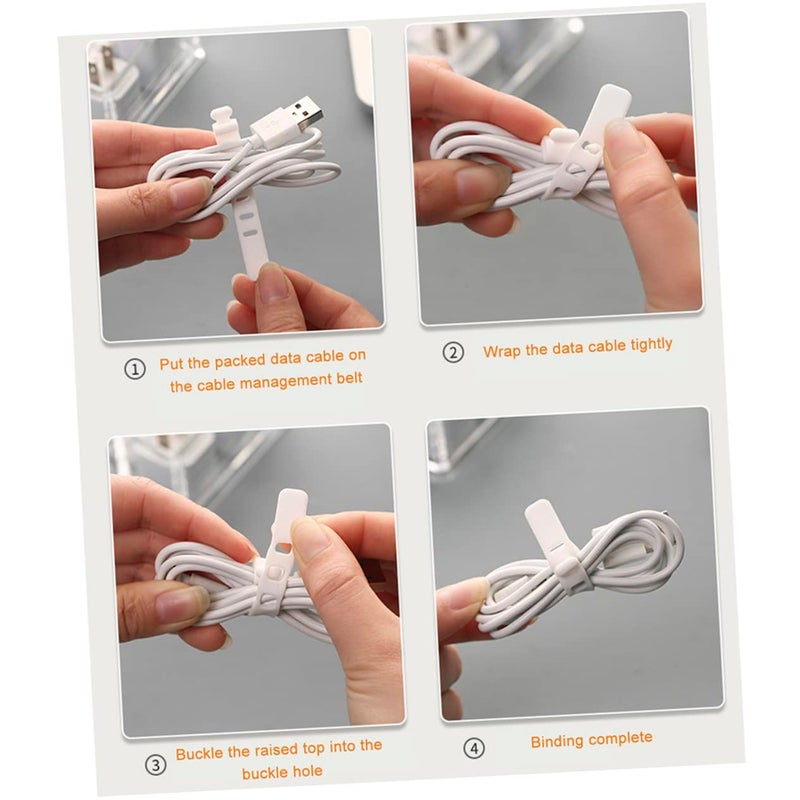 ① Put the packed data cable on the cable management belt

② Wrap the data cable tightly

③ Buckle the raised top into the buckle hole

④ Binding complete