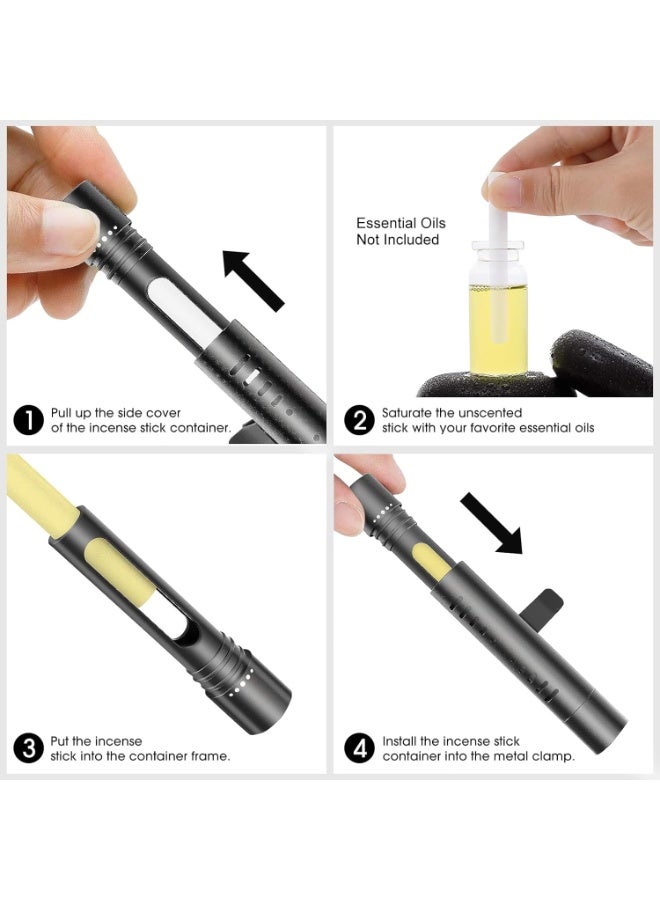 1 Pull up the side cover of the incense stick container.

Essential Oils Not Included

2 Saturate the unscented stick with your favorite essential oils

3 Put the incense stick into the container frame.

4 Install the incense stick container into the metal clamp.