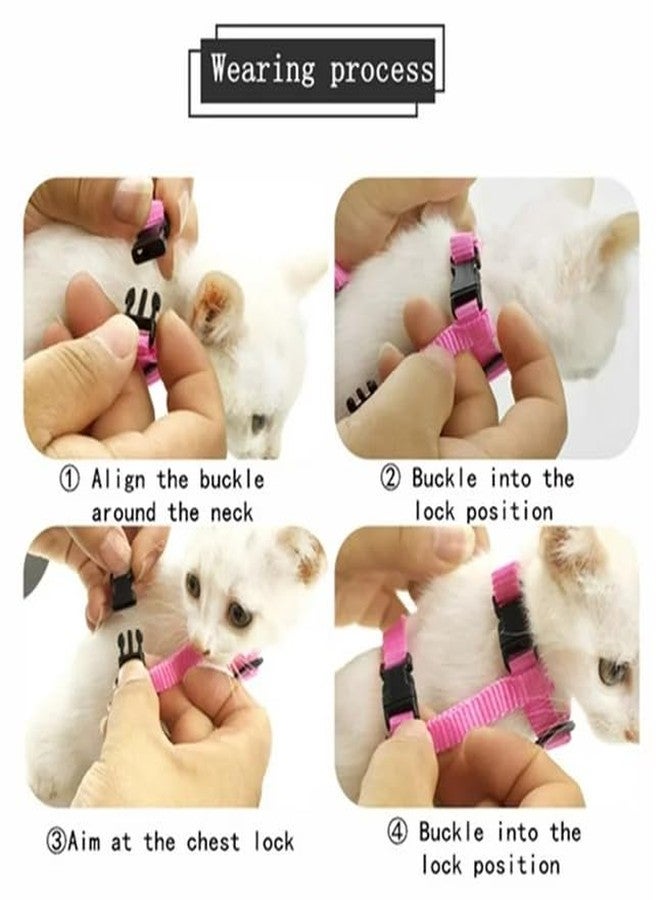 Wearing process

① Align the buckle around the neck

② Buckle into the lock position

③Aim at the chest lock

④ Buckle into the lock position