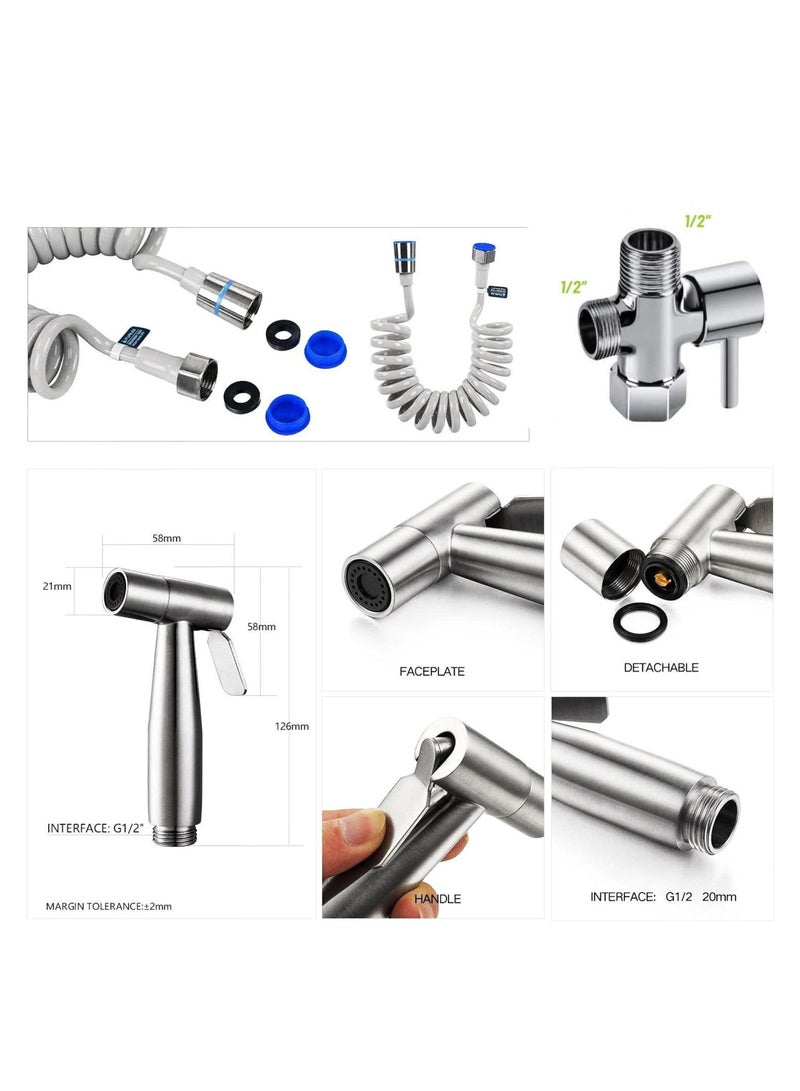 1/2"
1/2"

58mm
21mm
58mm
126mm
INTERFACE: G1/2"
MARGIN TOLERANCE:±2mm

FACEPLATE

DETACHABLE

HANDLE

INTERFACE: G1/2 20mm