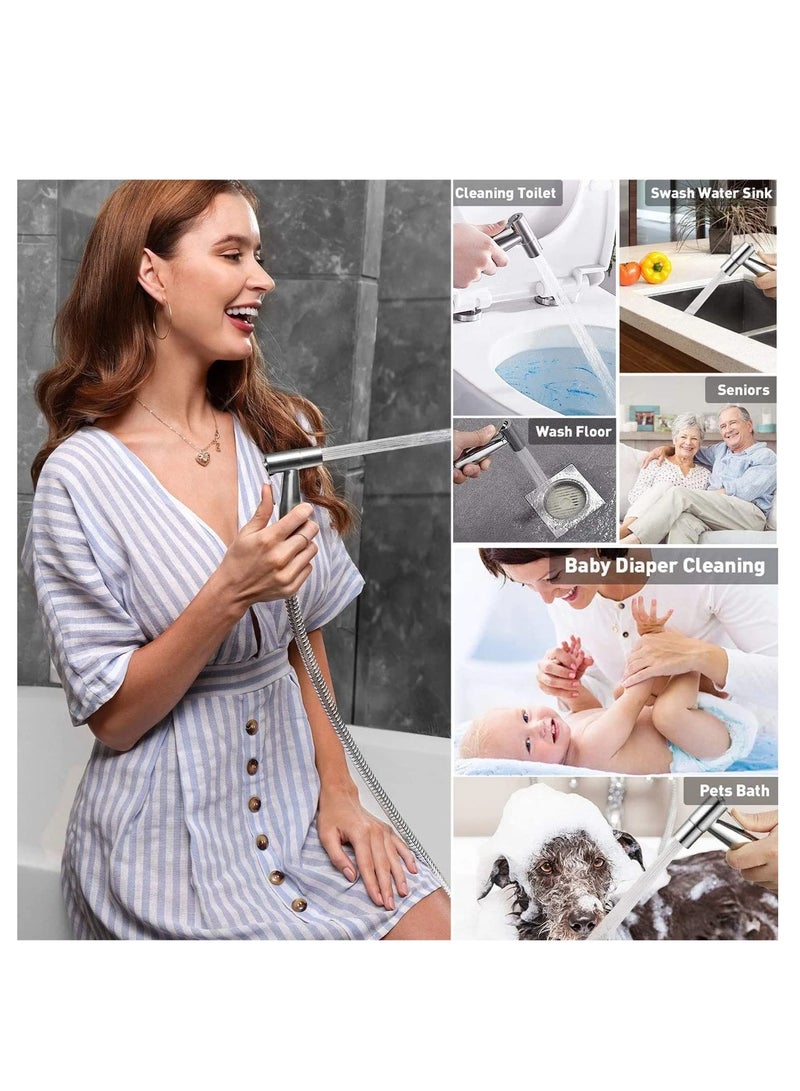 Cleaning Toilet

Swash Water Sink

Seniors

Wash Floor

Baby Diaper Cleaning

Pets Bath