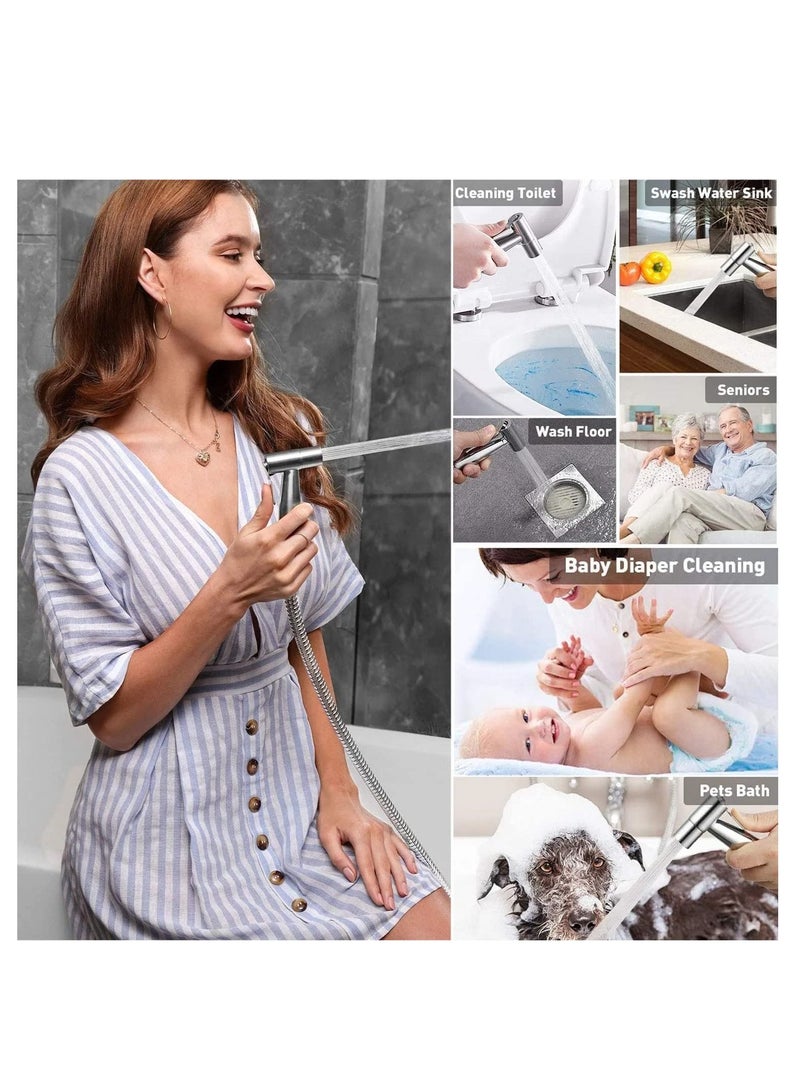 Cleaning Toilet

Swash Water Sink

Seniors

Wash Floor

Baby Diaper Cleaning

Pets Bath