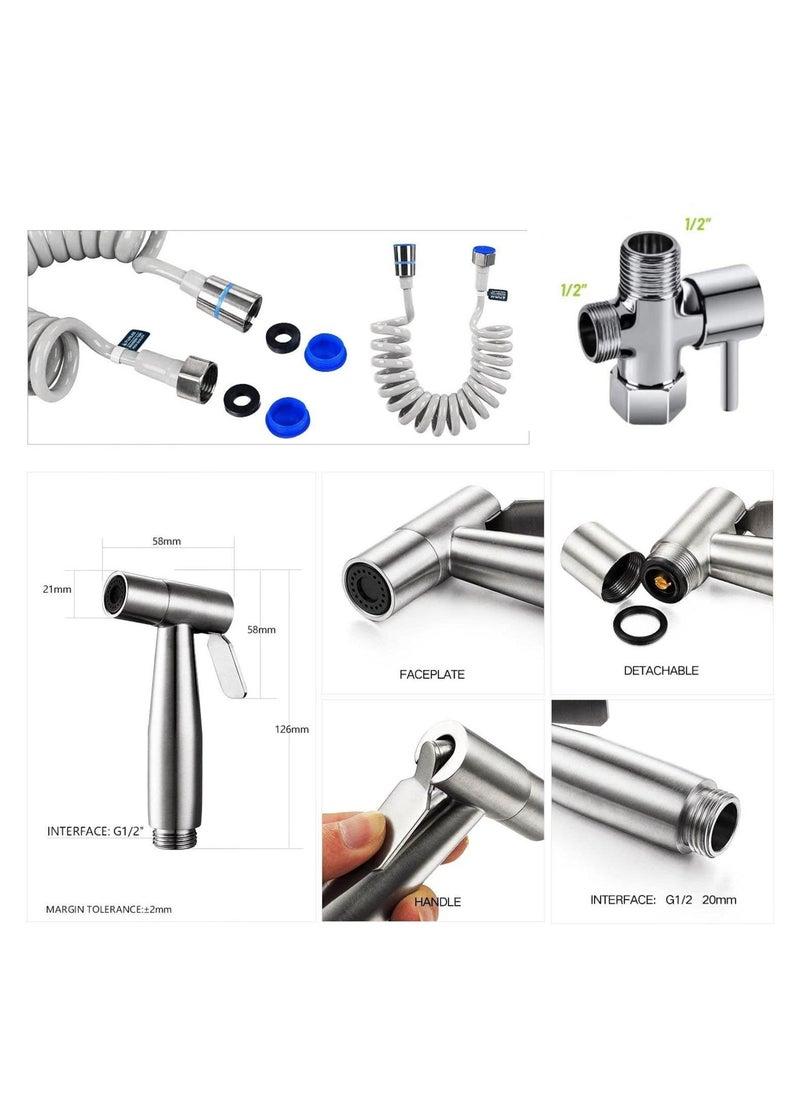 1/2"

1/2"

58mm

21mm

58mm

126mm

INTERFACE: G1/2"

MARGIN TOLERANCE:±2mm

FACEPLATE

DETACHABLE

HANDLE

INTERFACE: G1/2 20mm