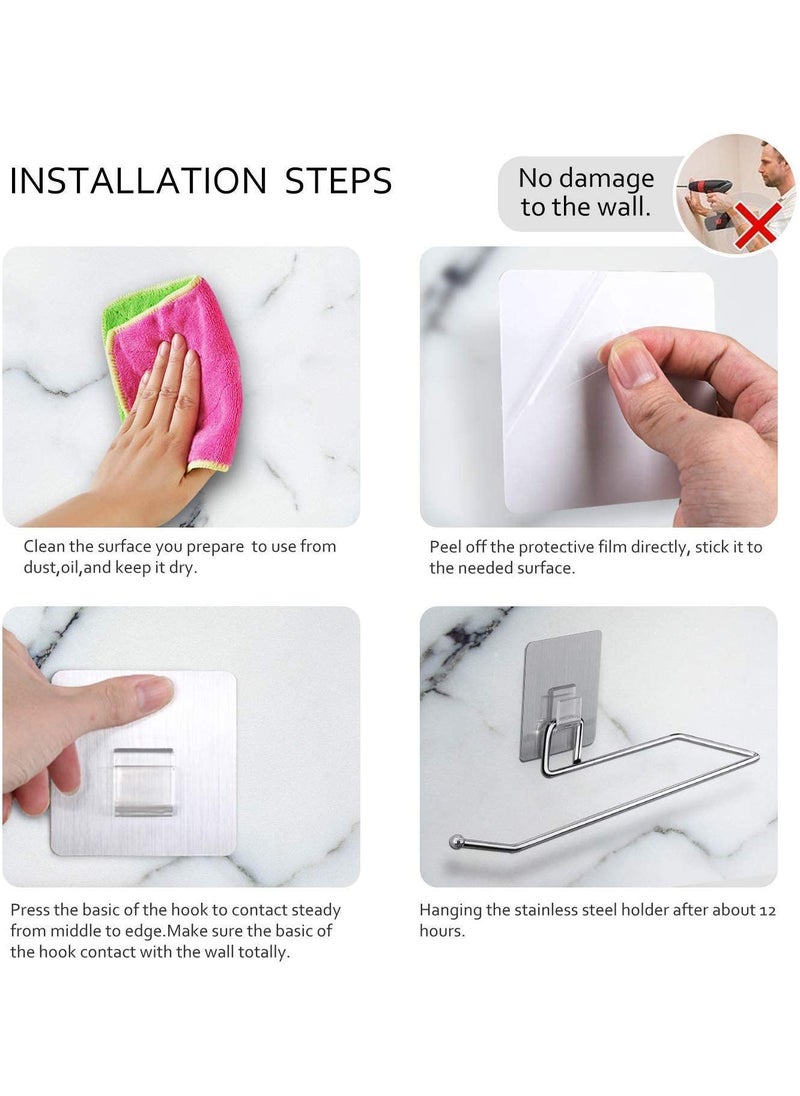 INSTALLATION STEPS

No damage to the wall.

Clean the surface you prepare to use from dust,oil,and keep it dry.

Peel off the protective film directly, stick it to the needed surface.

Press the basic of the hook to contact steady from middle to edge.Make sure the basic of the hook contact with the wall totally.

Hanging the stainless steel holder after about 12 hours.