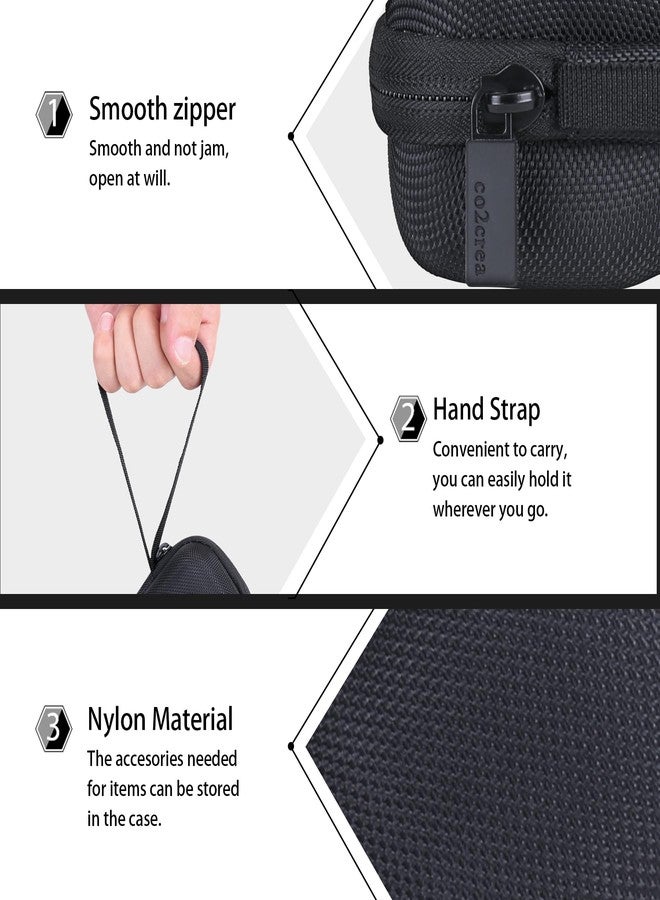 1 Smooth zipper
Smooth and not jam, open at will.

co2crea

2 Hand Strap
Convenient to carry, you can easily hold it wherever you go.

3 Nylon Material
The accesories needed for items can be stored in the case.