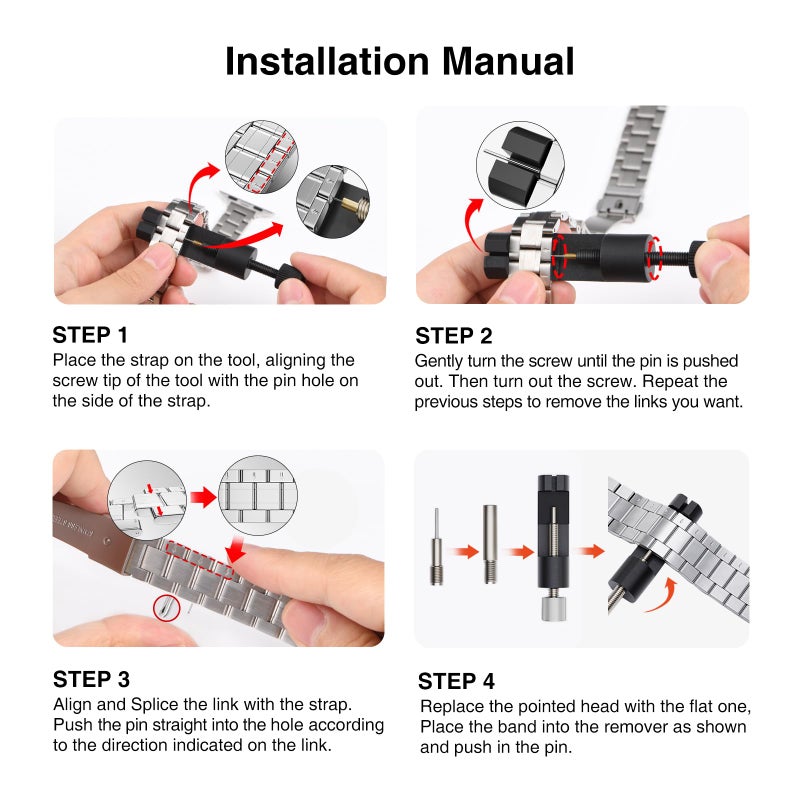 Installation Manual

STEP 1
Place the strap on the tool, aligning the screw tip of the tool with the pin hole on the side of the strap.

STEP 2
Gently turn the screw until the pin is pushed out. Then turn out the screw. Repeat the previous steps to remove the links you want.

STEP 3
Align and Splice the link with the strap. Push the pin straight into the hole according to the direction indicated on the link.

STEP 4
Replace the pointed head with the flat one, Place the band into the remover as shown and push in the pin.