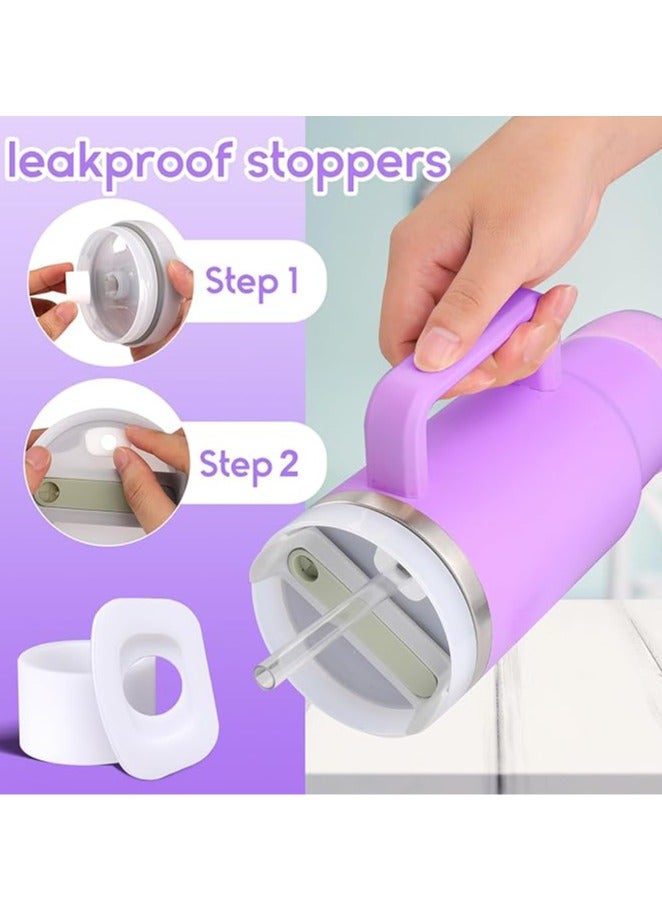 leakproof stoppers

Step 1

Step 2