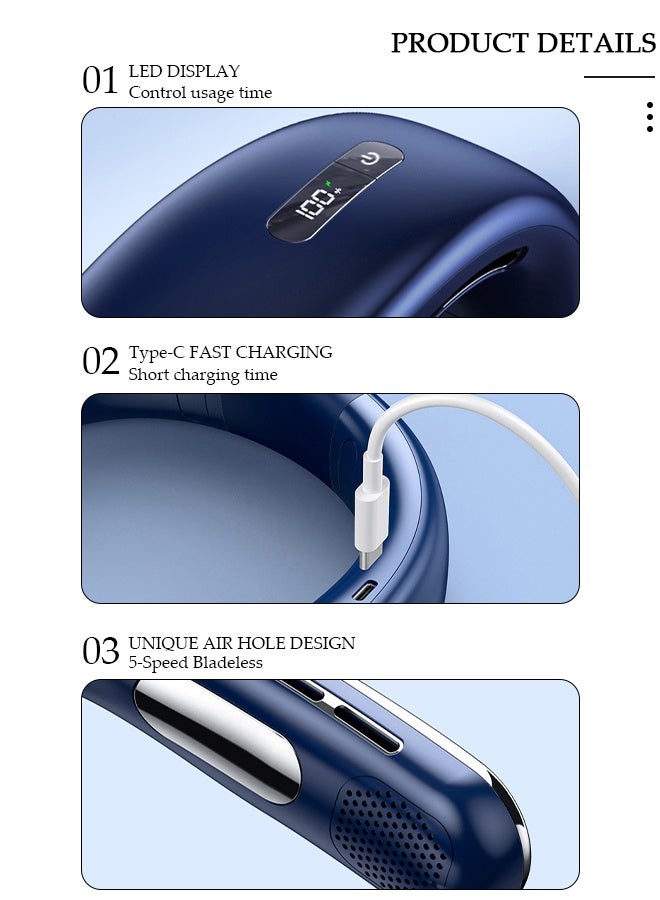 PRODUCT DETAILS

01 LED DISPLAY
Control usage time

100

02 Type-C FAST CHARGING
Short charging time

03 UNIQUE AIR HOLE DESIGN
5-Speed Bladeless