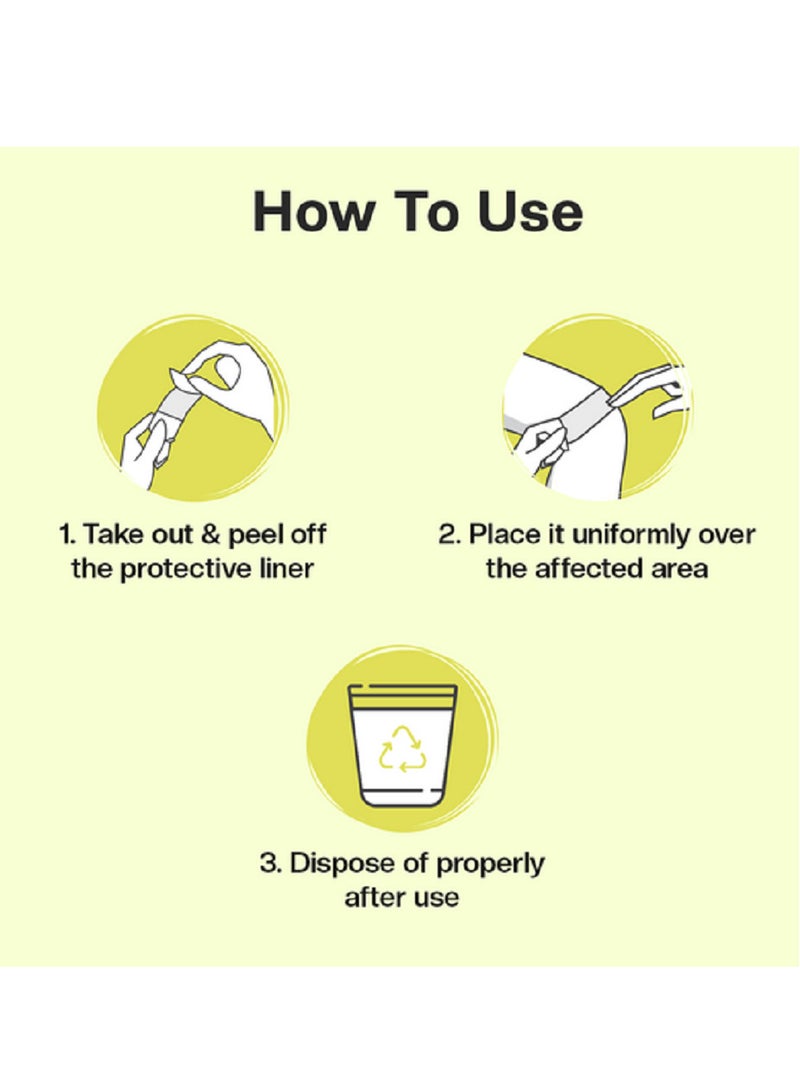 How To Use

1. Take out & peel off the protective liner

2. Place it uniformly over the affected area

3. Dispose of properly after use