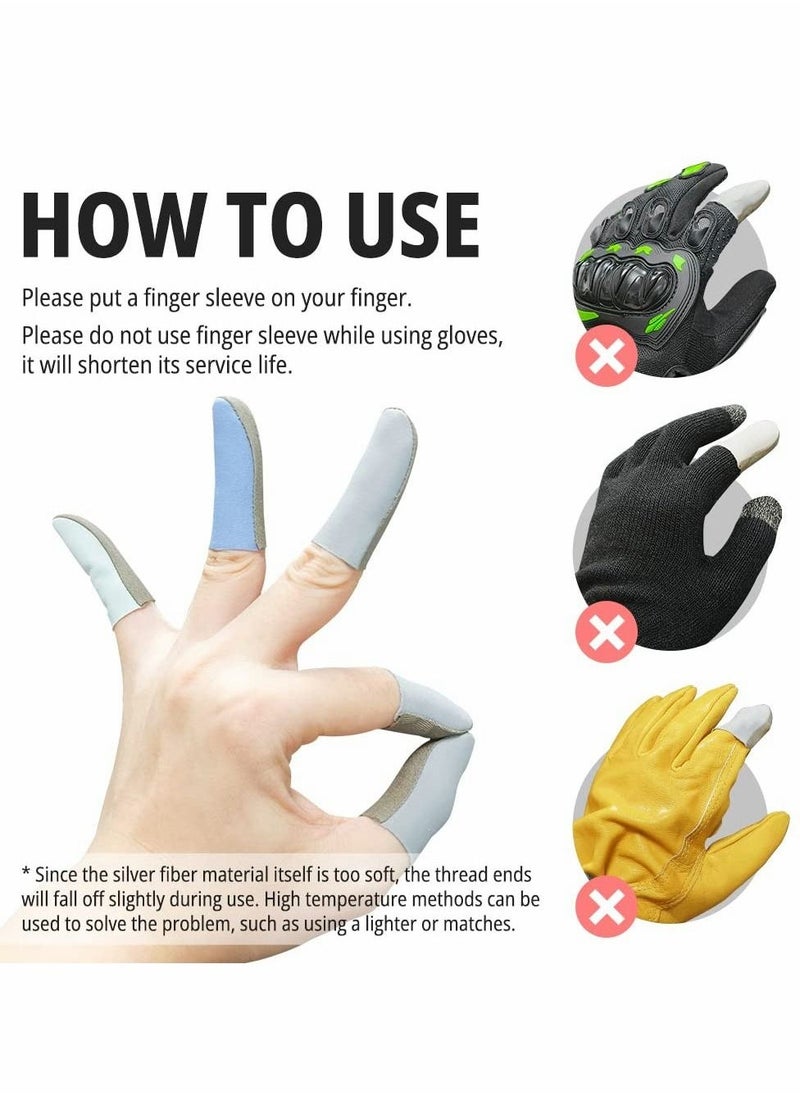 HOW TO USE

Please put a finger sleeve on your finger.

Please do not use finger sleeve while using gloves, it will shorten its service life.

* Since the silver fiber material itself is too soft, the thread ends will fall off slightly during use. High temperature methods can be used to solve the problem, such as using a lighter or matches.