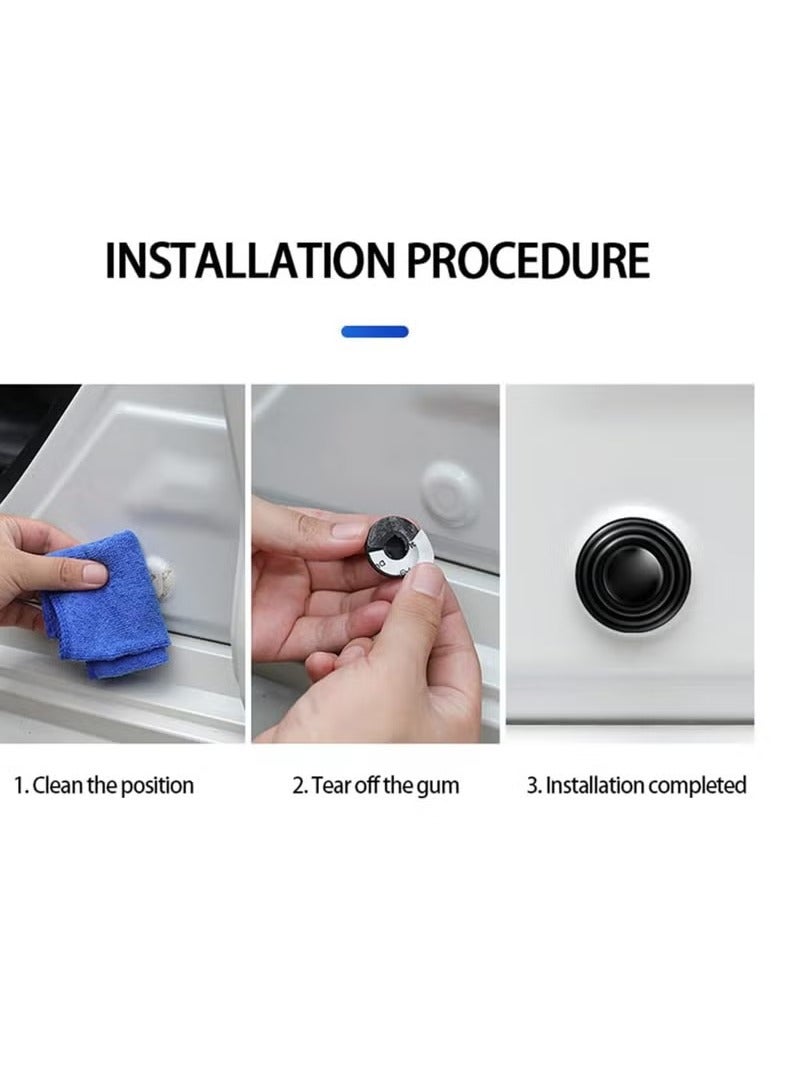 INSTALLATION PROCEDURE

1. Clean the position

2. Tear off the gum

3. Installation completed