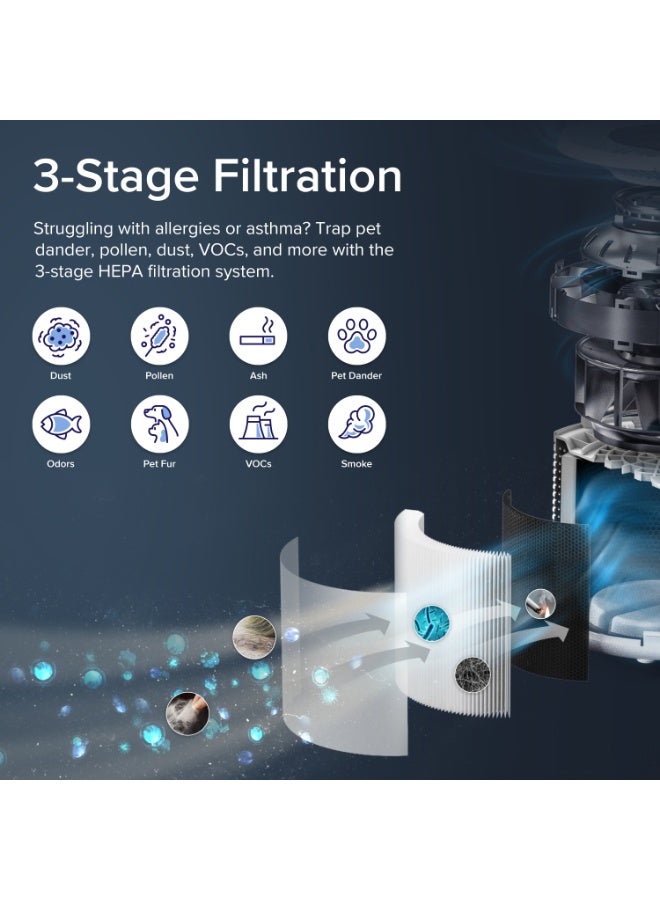 3-Stage Filtration

Struggling with allergies or asthma? Trap pet dander, pollen, dust, VOCs, and more with the 3-stage HEPA filtration system.

Dust

Pollen

Ash

Pet Dander

Odors

Pet Fur

VOCs

Smoke