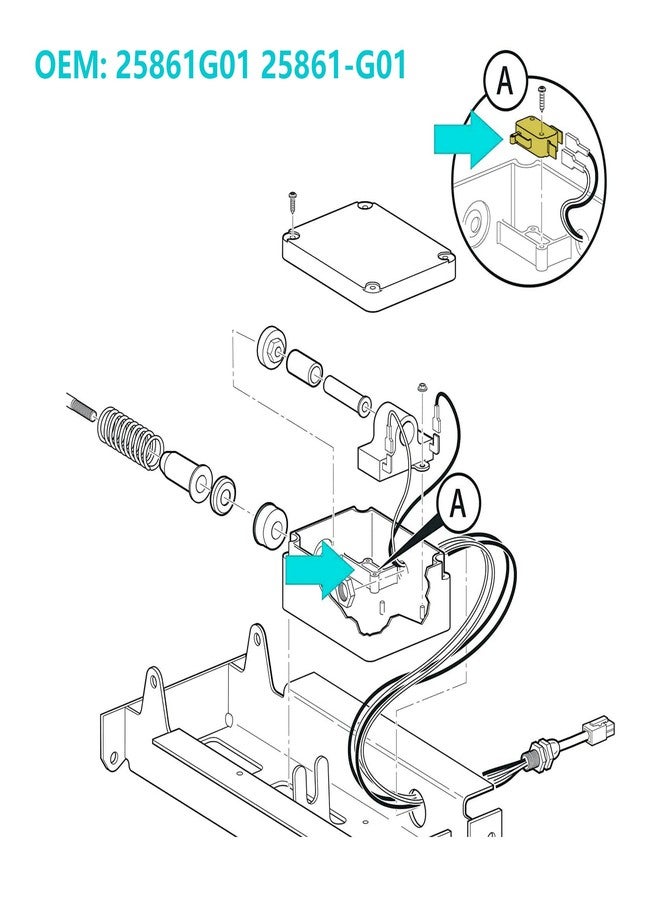 OEM: 25861G01 25861-G01

A

A